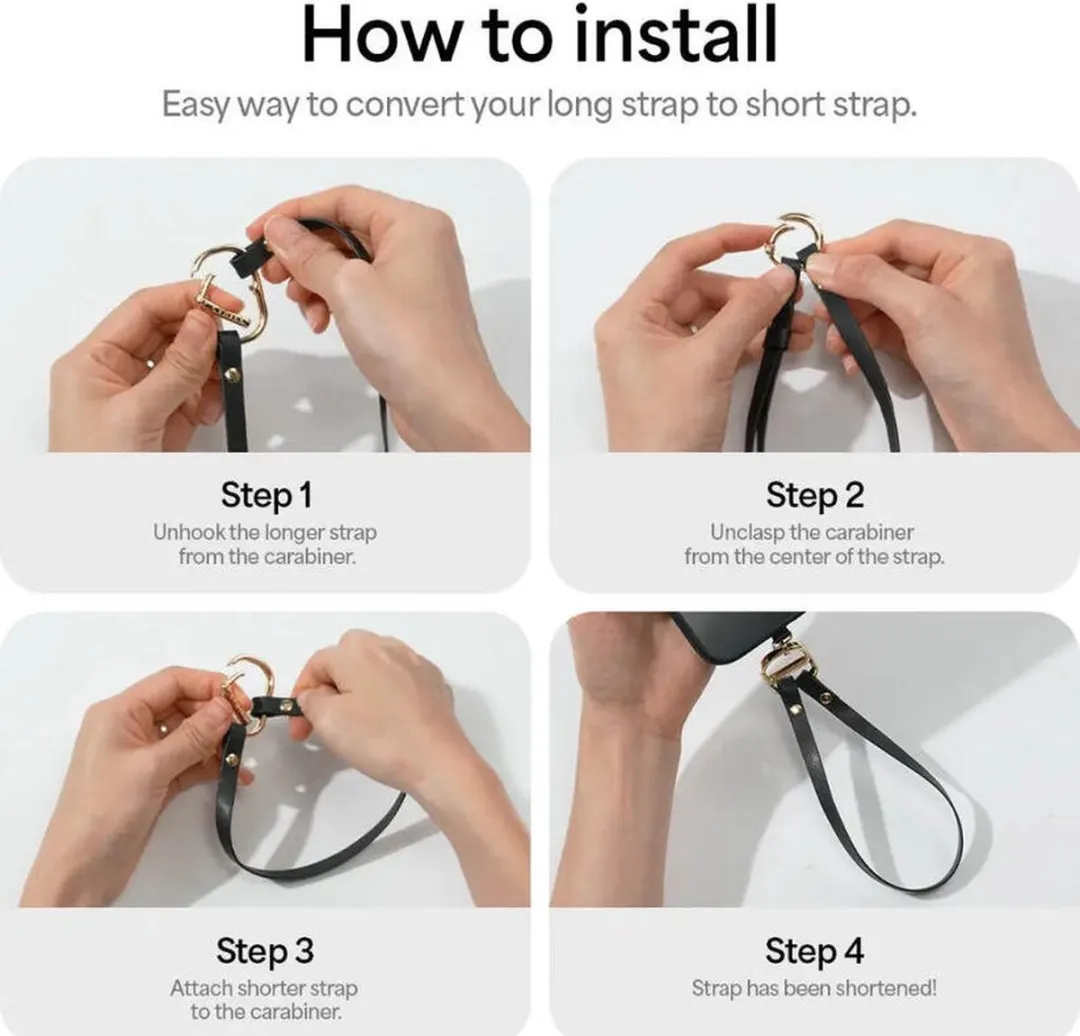 How to install

Easy way to convert your long strap to short strap.

Step 1
Unhook the longer strap from the carabiner.

Step 2
Unclasp the carabiner from the center of the strap.

Step 3
Attach shorter strap to the carabiner.

Step 4
Strap has been shortened!