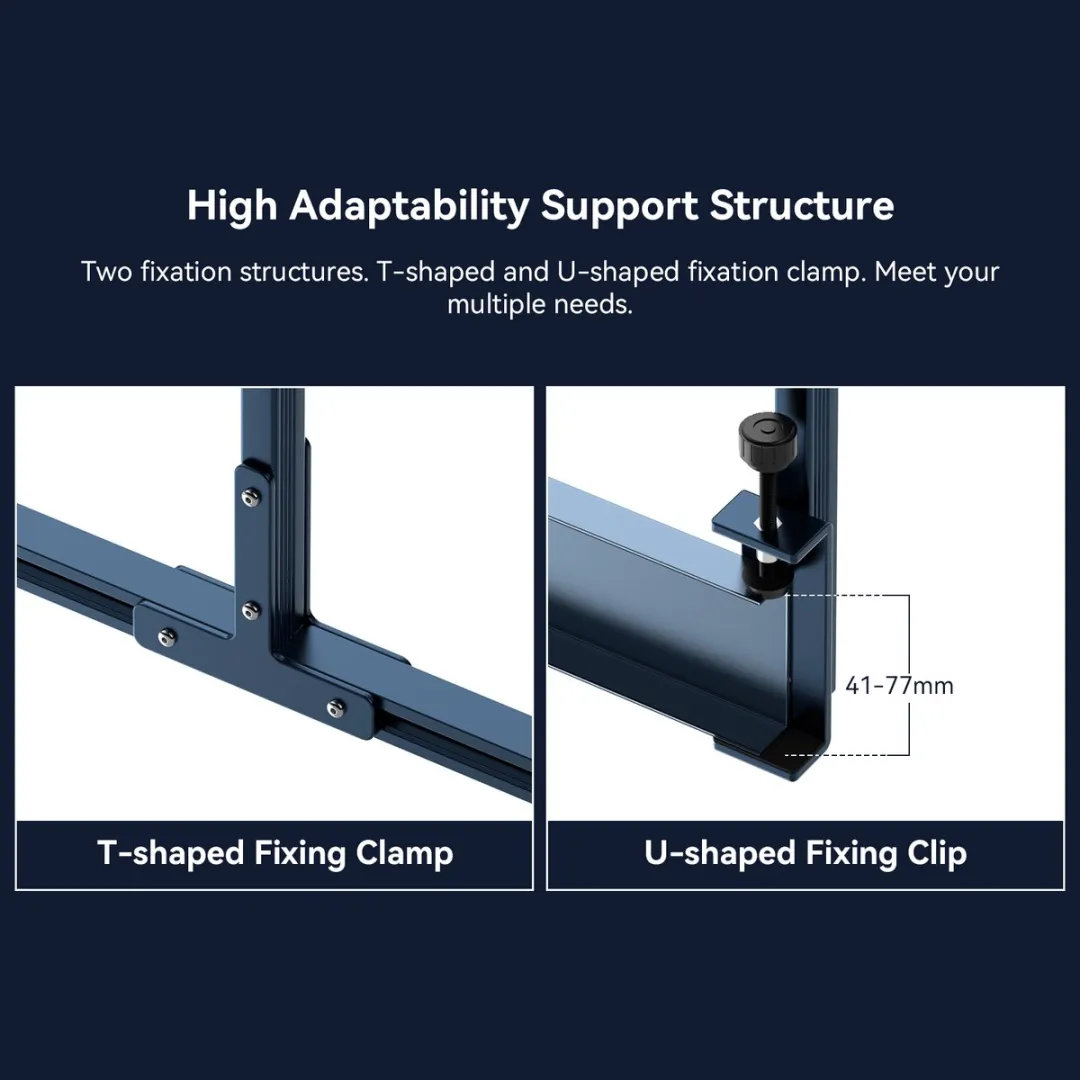 High Adaptability Support Structure

Two fixation structures. T-shaped and U-shaped fixation clamp. Meet your multiple needs.

41-77mm

T-shaped Fixing Clamp

U-shaped Fixing Clip