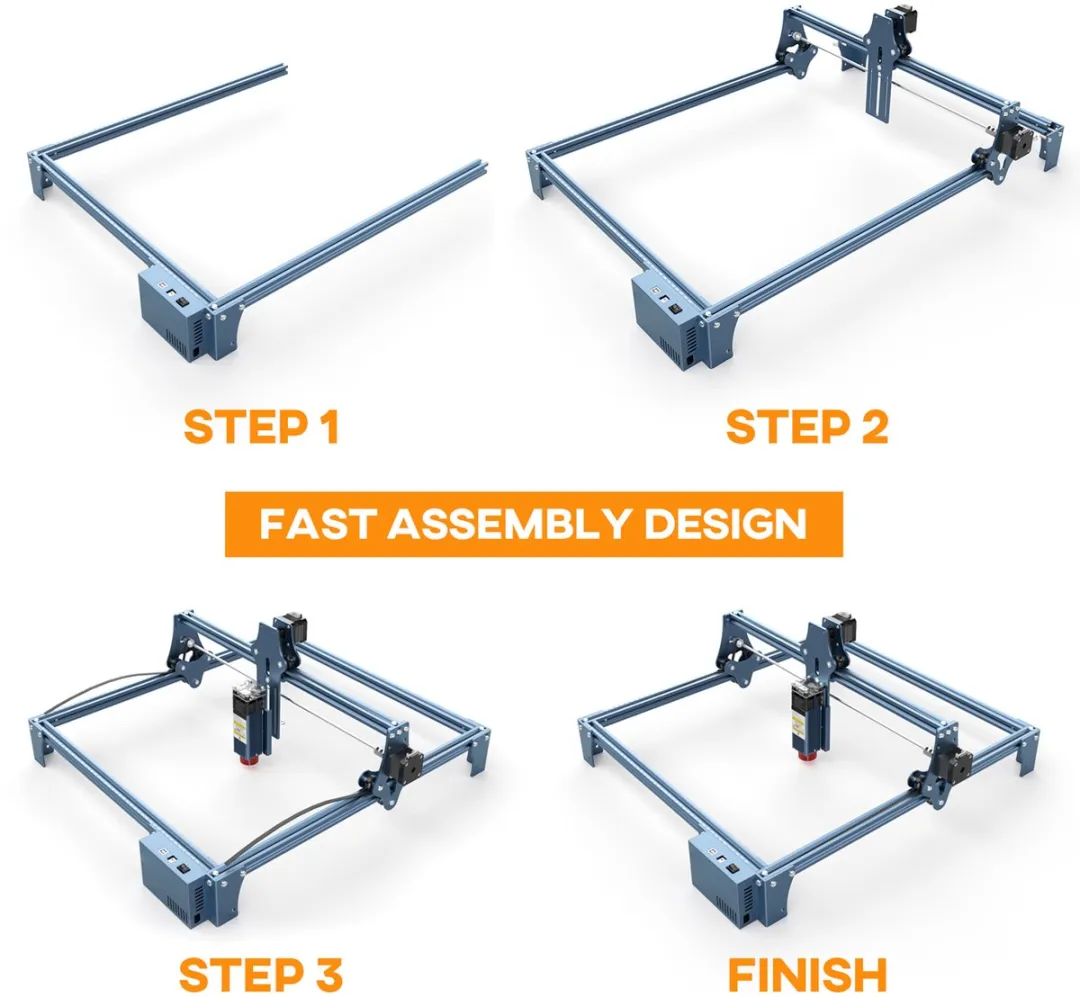 STEP 1

STEP 2

FAST ASSEMBLY DESIGN

STEP 3

FINISH