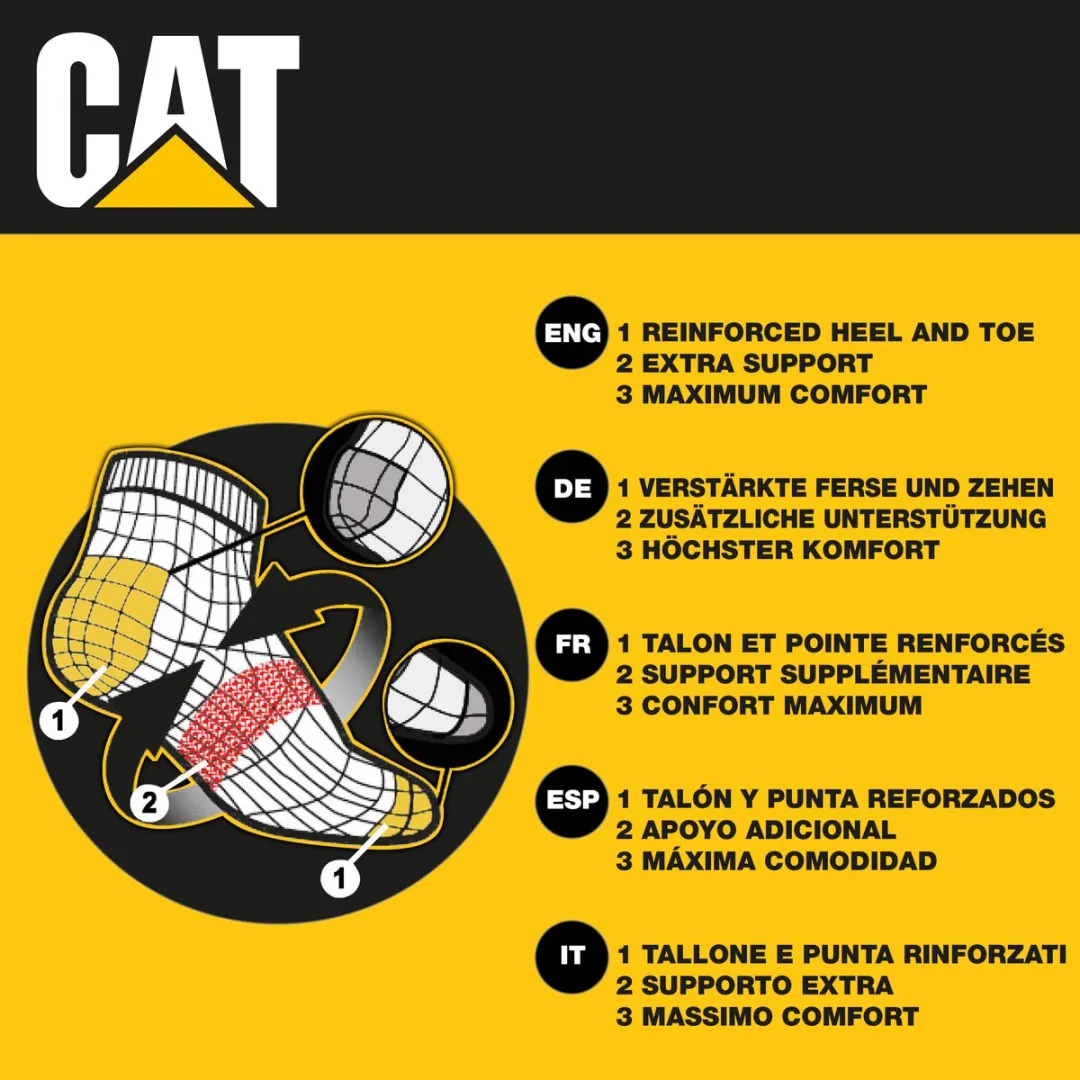 CAT

1

2

1

ENG 1 REINFORCED HEEL AND TOE
2 EXTRA SUPPORT
3 MAXIMUM COMFORT

DE 1 VERSTÄRKTE FERSE UND ZEHEN
2 ZUSÄTZLICHE UNTERSTÜTZUNG
3 HÖCHSTER KOMFORT

FR 1 TALON ET POINTE RENFORCÉS
2 SUPPORT SUPPLÉMENTAIRE
3 CONFORT MAXIMUM

ESP 1 TALÓN Y PUNTA REFORZADOS
2 APOYO ADICIONAL
3 MÁXIMA COMODIDAD

IT 1 TALLONE E PUNTA RINFORZATI
2 SUPPORTO EXTRA
3 MASSIMO COMFORT