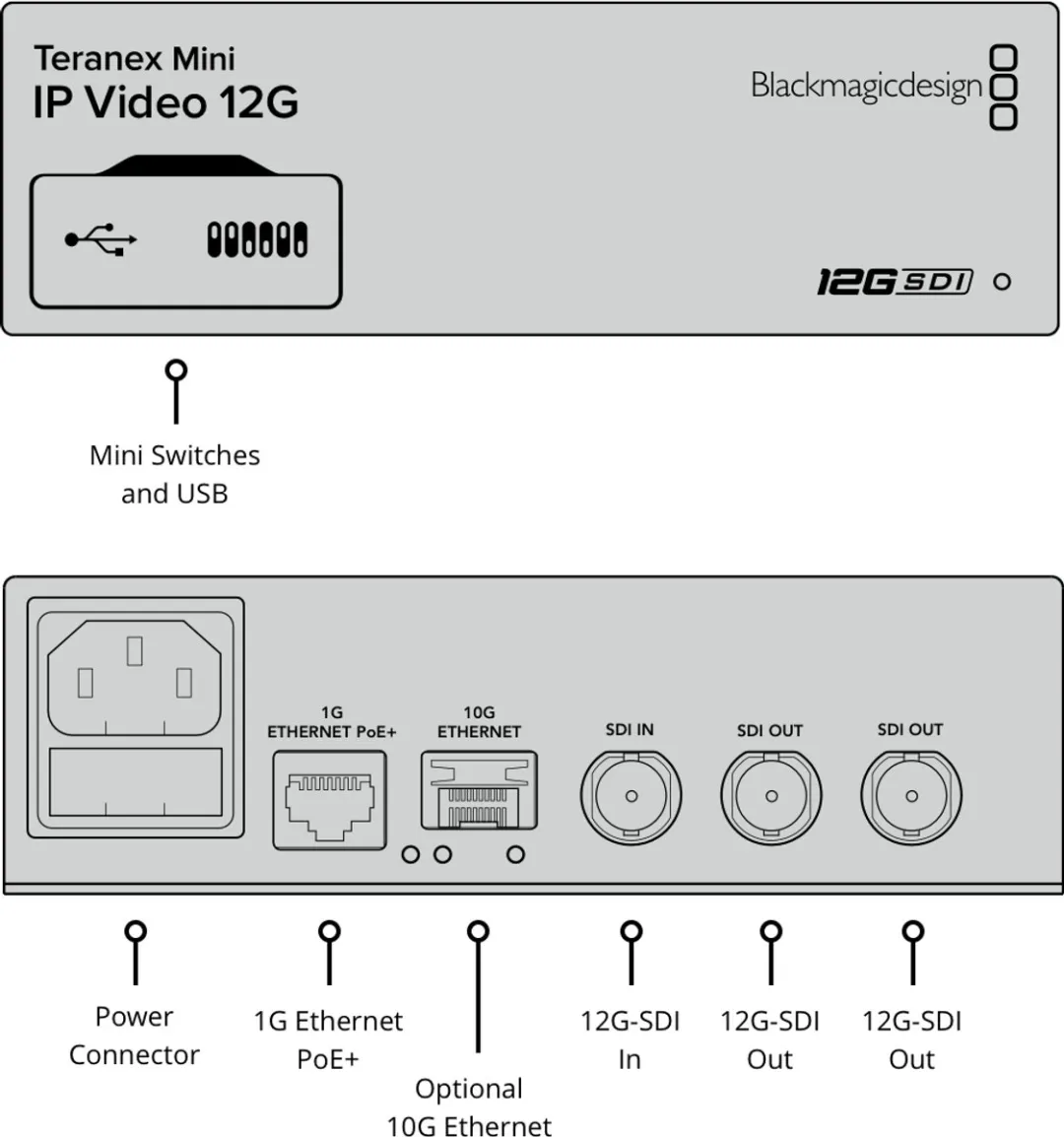 Teranex Mini
IP Video 12G

Blackmagicdesign

12G SDI

Mini Switches and USB

1G ETHERNET PoE+

10G ETHERNET

SDI IN

SDI OUT

SDI OUT

Power Connector

1G Ethernet PoE+

Optional 10G Ethernet

12G-SDI In

12G-SDI Out

12G-SDI Out