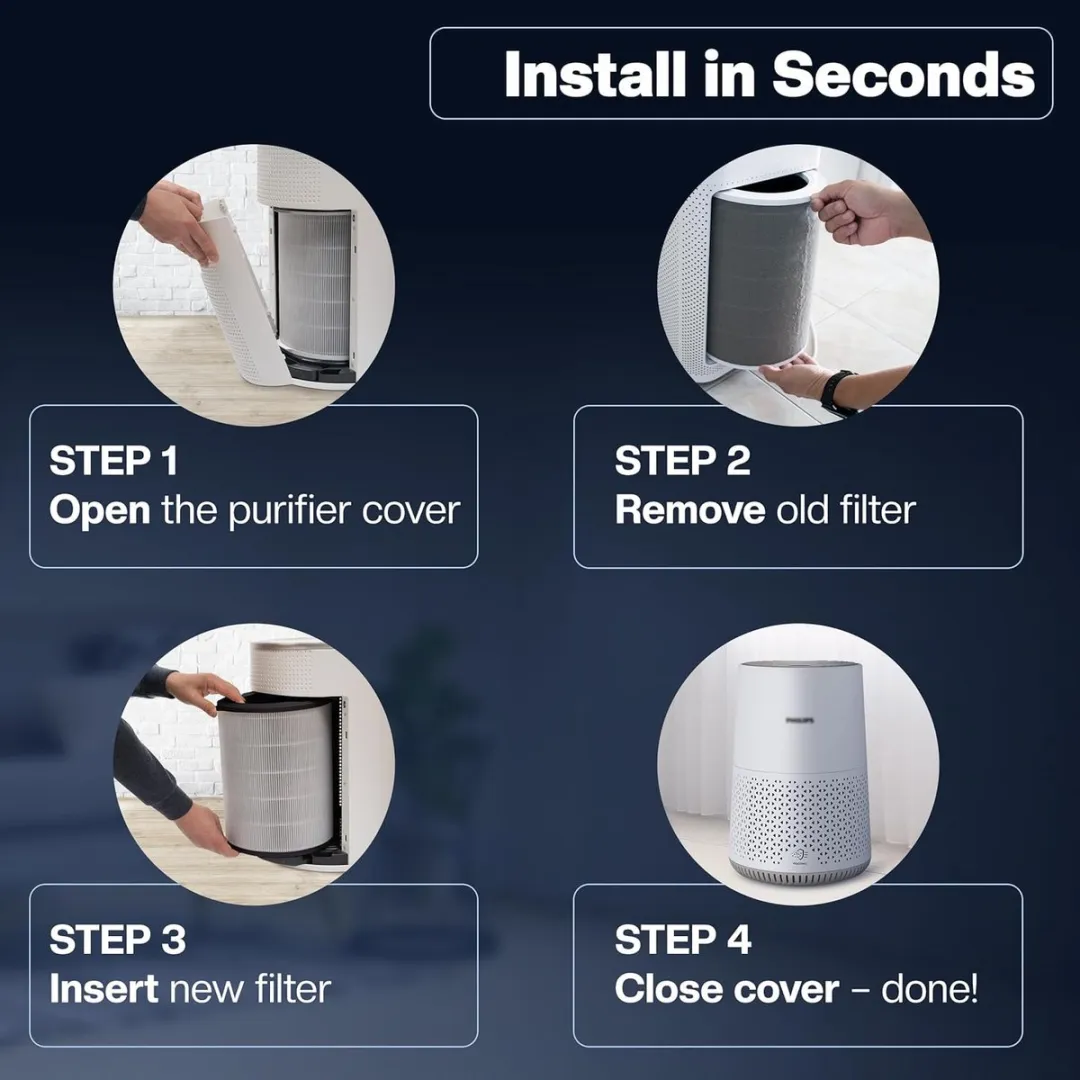 Install in Seconds

STEP 1
Open the purifier cover

STEP 2
Remove old filter

STEP 3
Insert new filter

PHILIPS

STEP 4
Close cover – done!