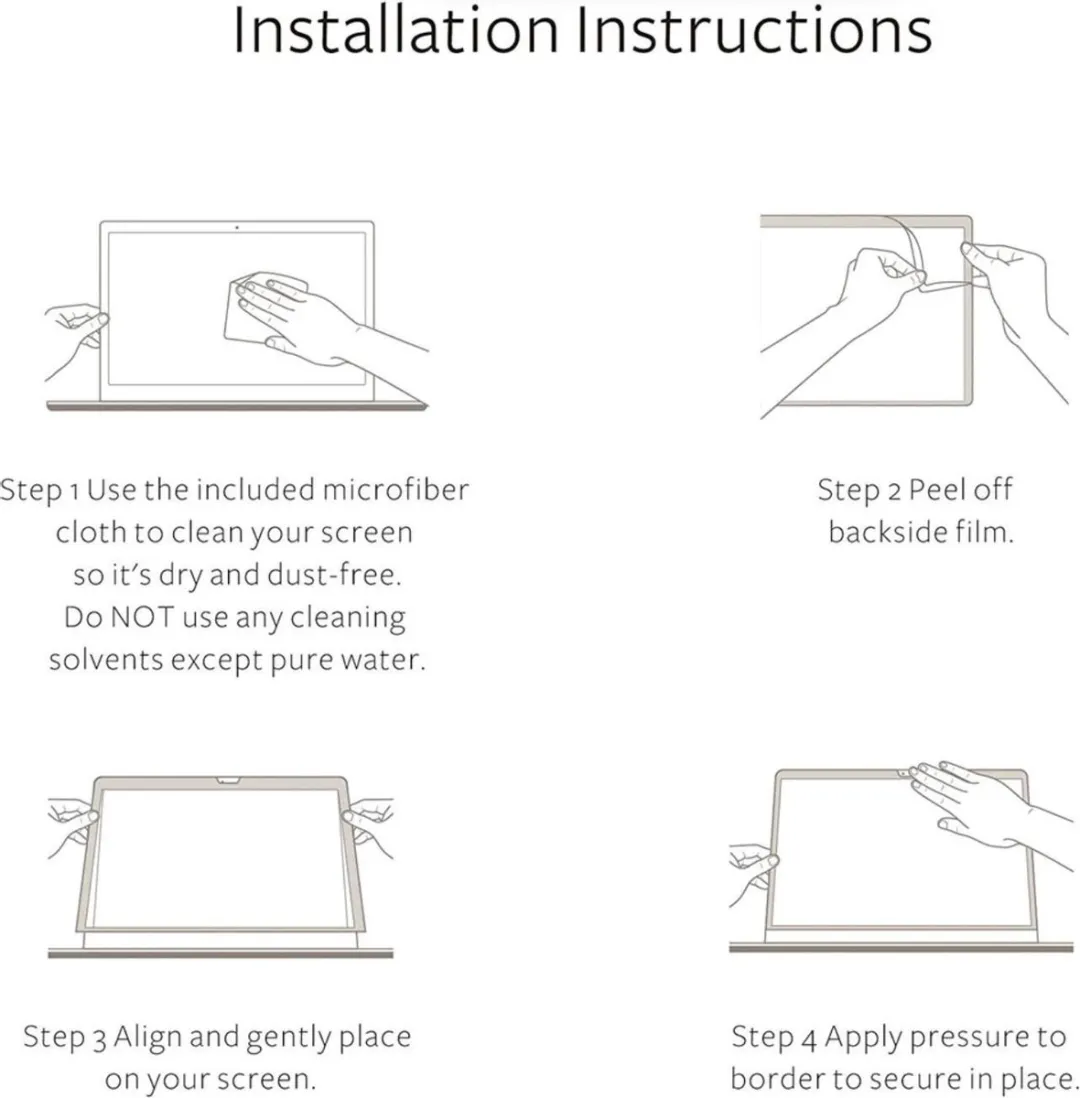 Installation Instructions

Step 1 Use the included microfiber cloth to clean your screen so it's dry and dust-free. Do NOT use any cleaning solvents except pure water.

Step 2 Peel off backside film.

Step 3 Align and gently place on your screen.

Step 4 Apply pressure to border to secure in place.