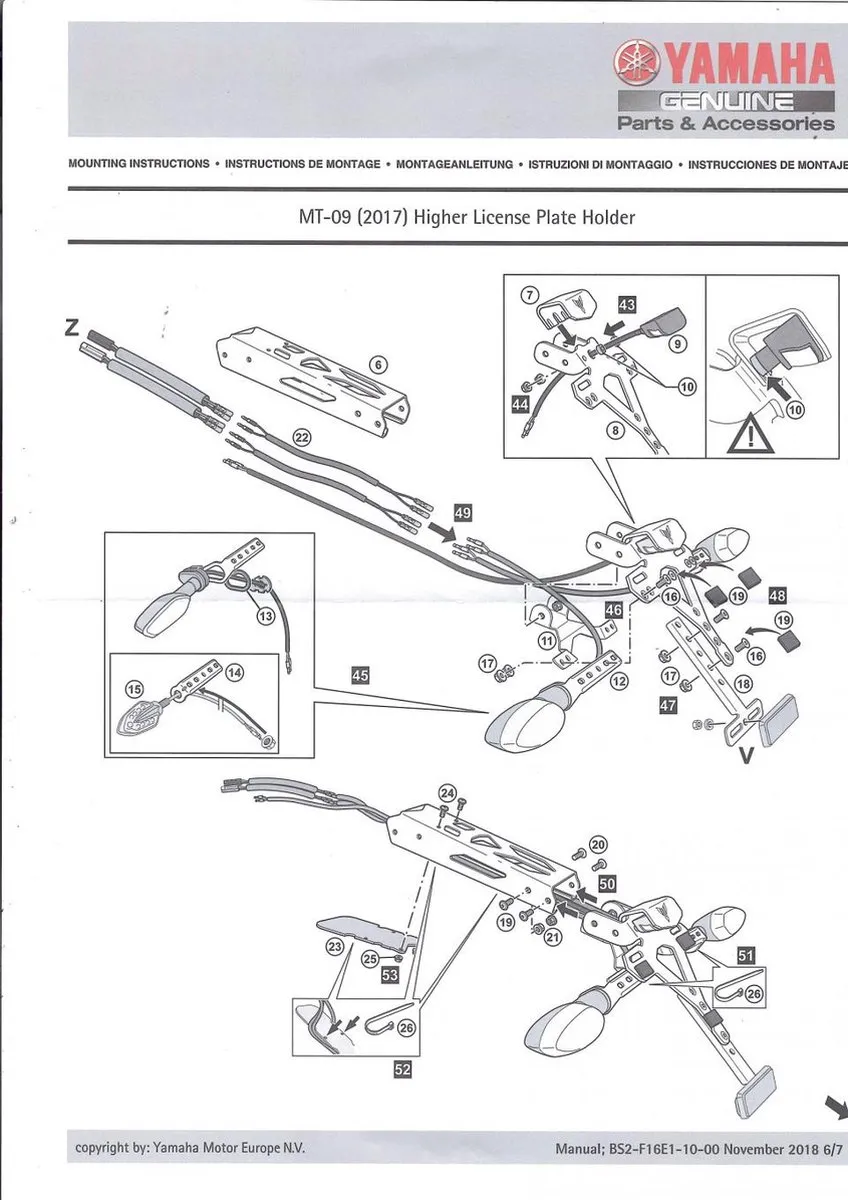 YAMAHA
GENUINE
Parts & Accessories

MOUNTING INSTRUCTIONS • INSTRUCTIONS DE MONTAGE • MONTAGEANLEITUNG • ISTRUZIONI DI MONTAGGIO • INSTRUCCIONES DE MONTAJE

MT-09 (2017) Higher License Plate Holder

Z
6
22
7
43
9
10
44
8
10
49
13
14
15
45
46
11
17
12
16
19
48
19
16
17
18
47
V
24
20
50
19
21
23
25
53
26
52
51
26

copyright by: Yamaha Motor Europe N.V.

Manual; BS2-F16E1-10-00 November 2018 6/7