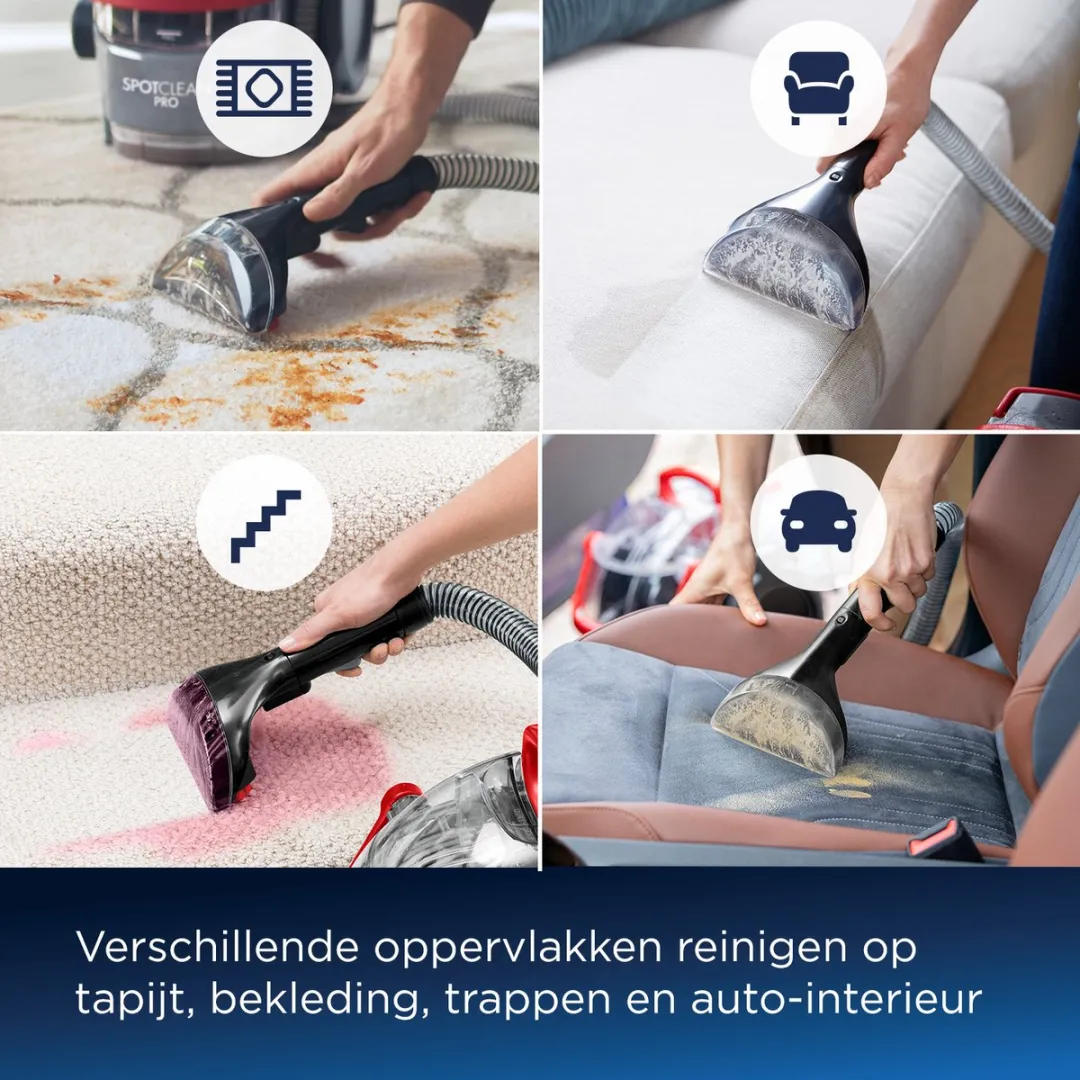 SPOTCLEAN PRO

Verschillende oppervlakken reinigen op tapijt, bekleding, trappen en auto-interieur