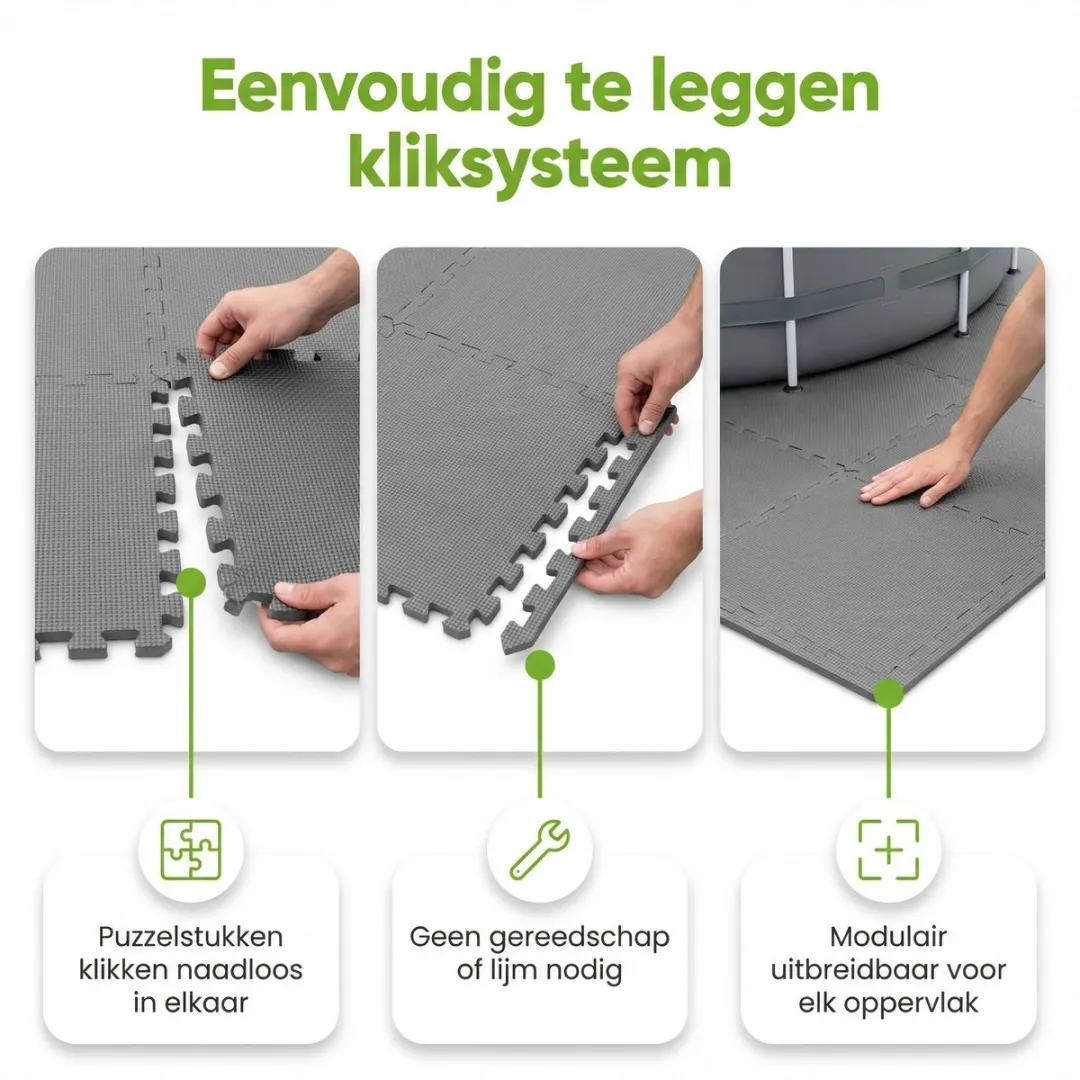 Eenvoudig te leggen kliksysteem

Puzzelstukken klikken naadloos in elkaar

Geen gereedschap of lijm nodig

Modulair uitbreidbaar voor elk oppervlak