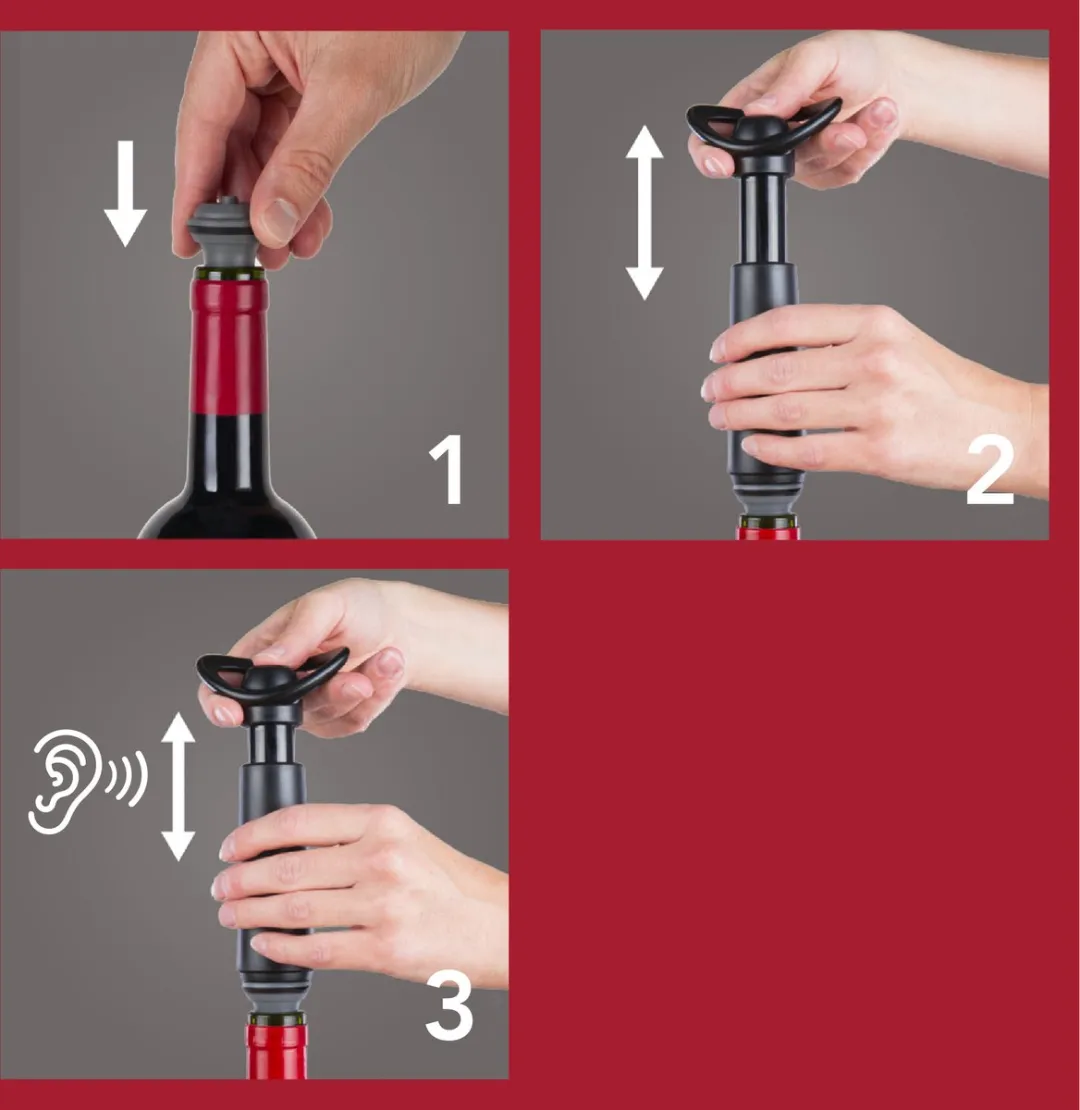 1

2

3