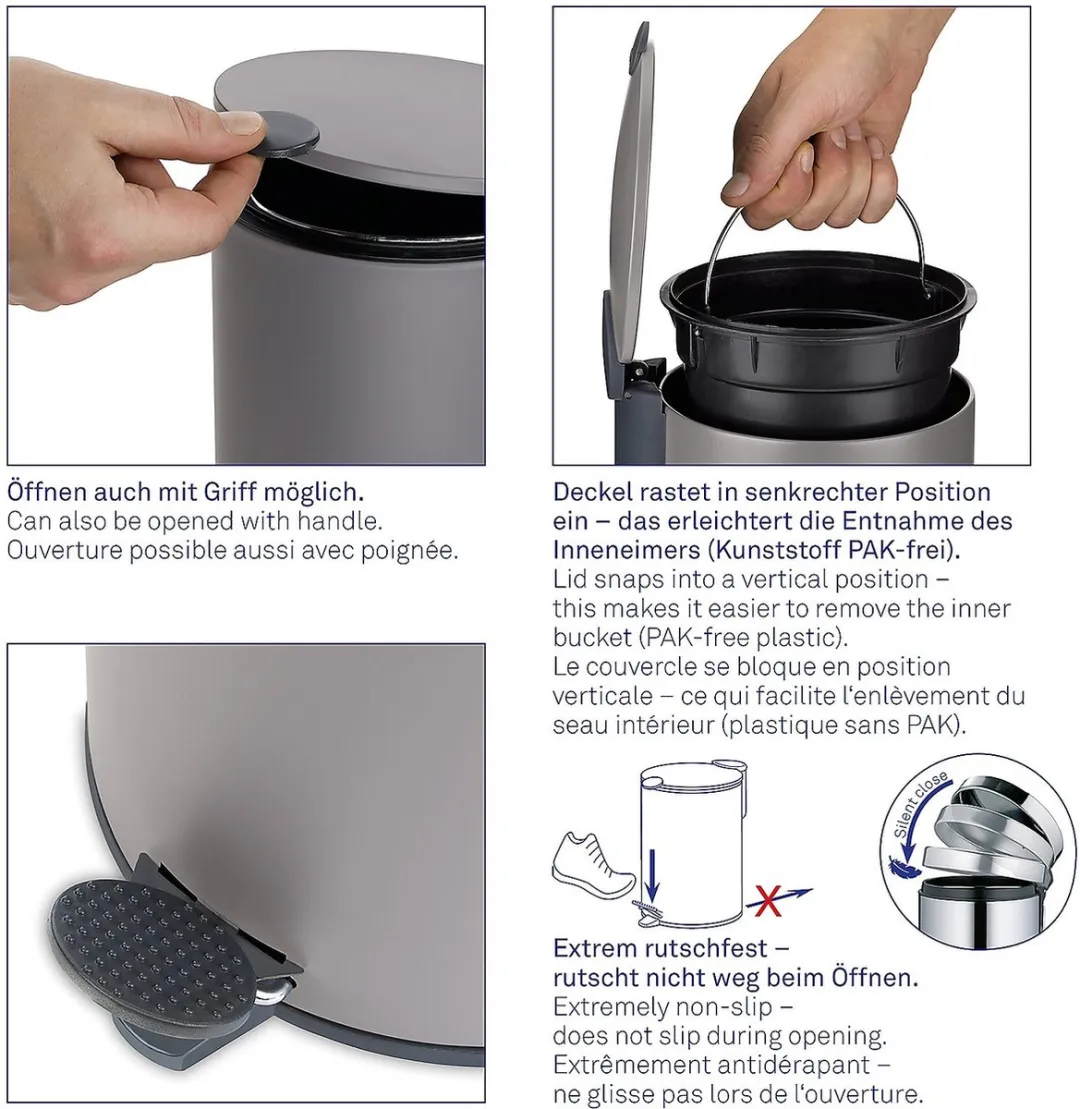 Öffnen auch mit Griff möglich.
Can also be opened with handle.
Ouverture possible aussi avec poignée.

Deckel rastet in senkrechter Position ein – das erleichtert die Entnahme des Inneneimers (Kunststoff PAK-frei).
Lid snaps into a vertical position – this makes it easier to remove the inner bucket (PAK-free plastic).
Le couvercle se bloque en position verticale – ce qui facilite l'enlèvement du seau intérieur (plastique sans PAK).

Silent close

Extrem rutschfest – rutscht nicht weg beim Öffnen.
Extremely non-slip – does not slip during opening.
Extrêmement antidérapant – ne glisse pas lors de l'ouverture.