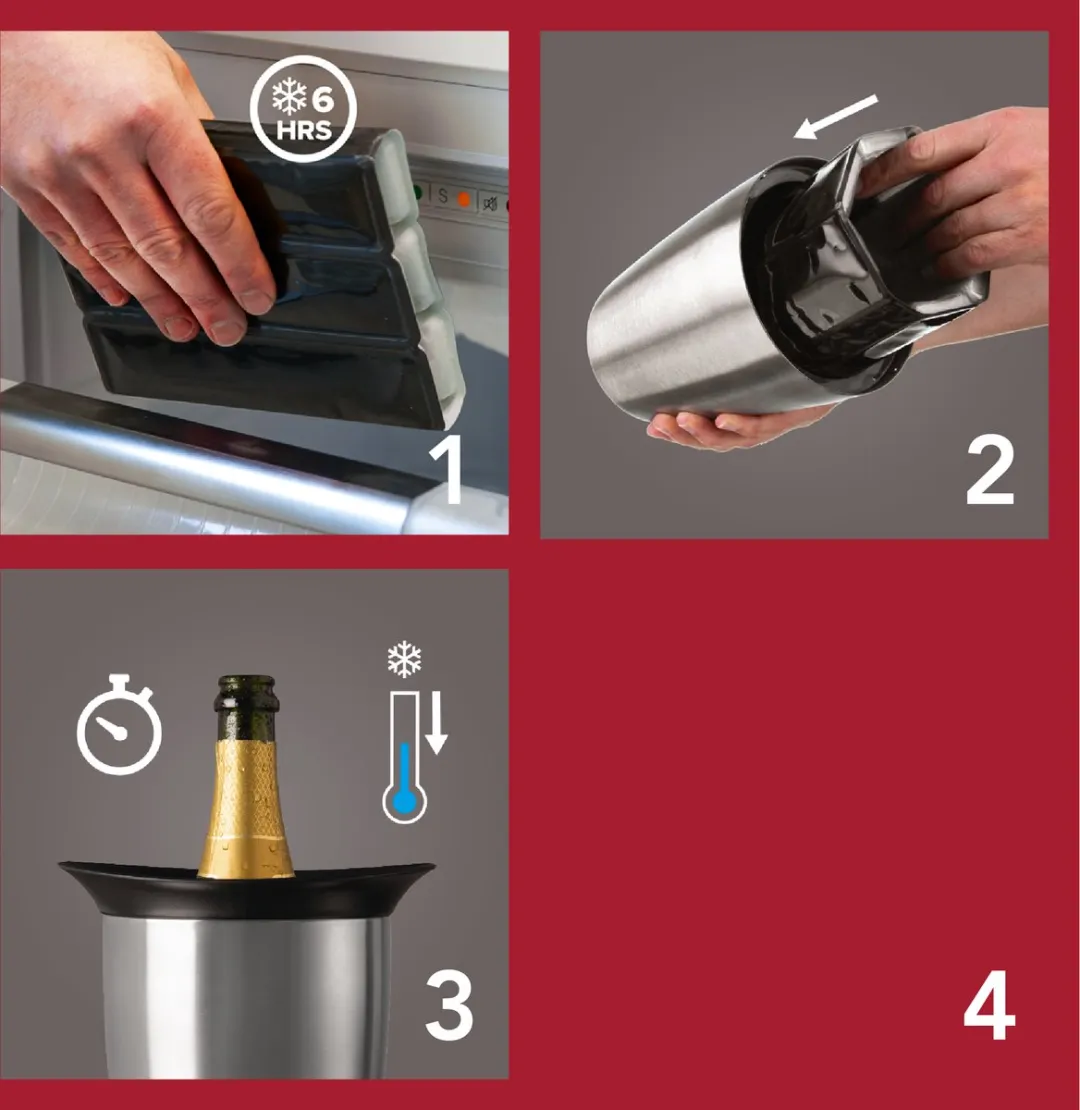 6
HRS

S

1

2

3

4