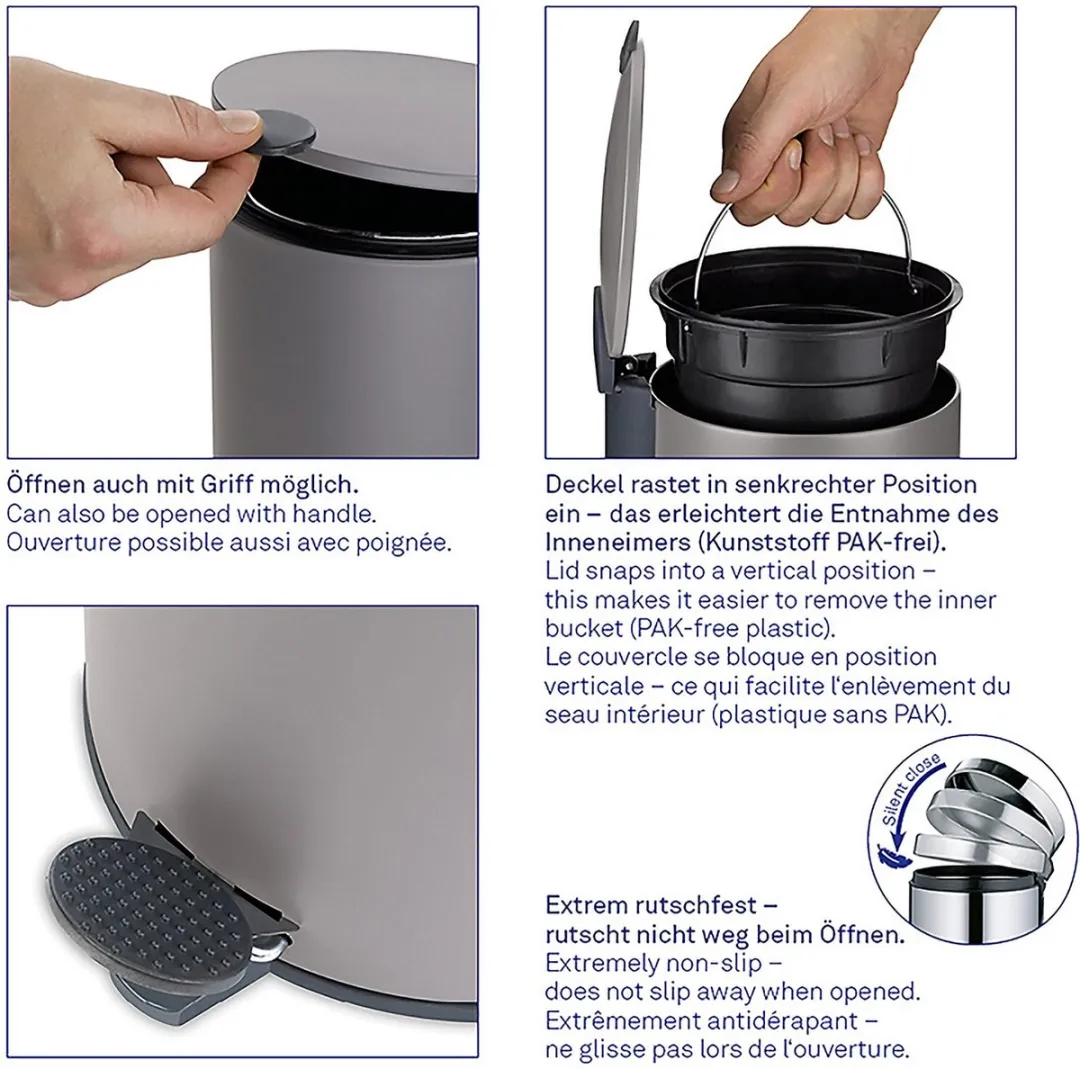 Öffnen auch mit Griff möglich.
Can also be opened with handle.
Ouverture possible aussi avec poignée.

Deckel rastet in senkrechter Position ein – das erleichtert die Entnahme des Inneneimers (Kunststoff PAK-frei).
Lid snaps into a vertical position – this makes it easier to remove the inner bucket (PAK-free plastic).
Le couvercle se bloque en position verticale – ce qui facilite l'enlèvement du seau intérieur (plastique sans PAK).

Silent close

Extrem rutschfest – rutscht nicht weg beim Öffnen.
Extremely non-slip – does not slip away when opened.
Extrêmement antidérapant – ne glisse pas lors de l'ouverture.