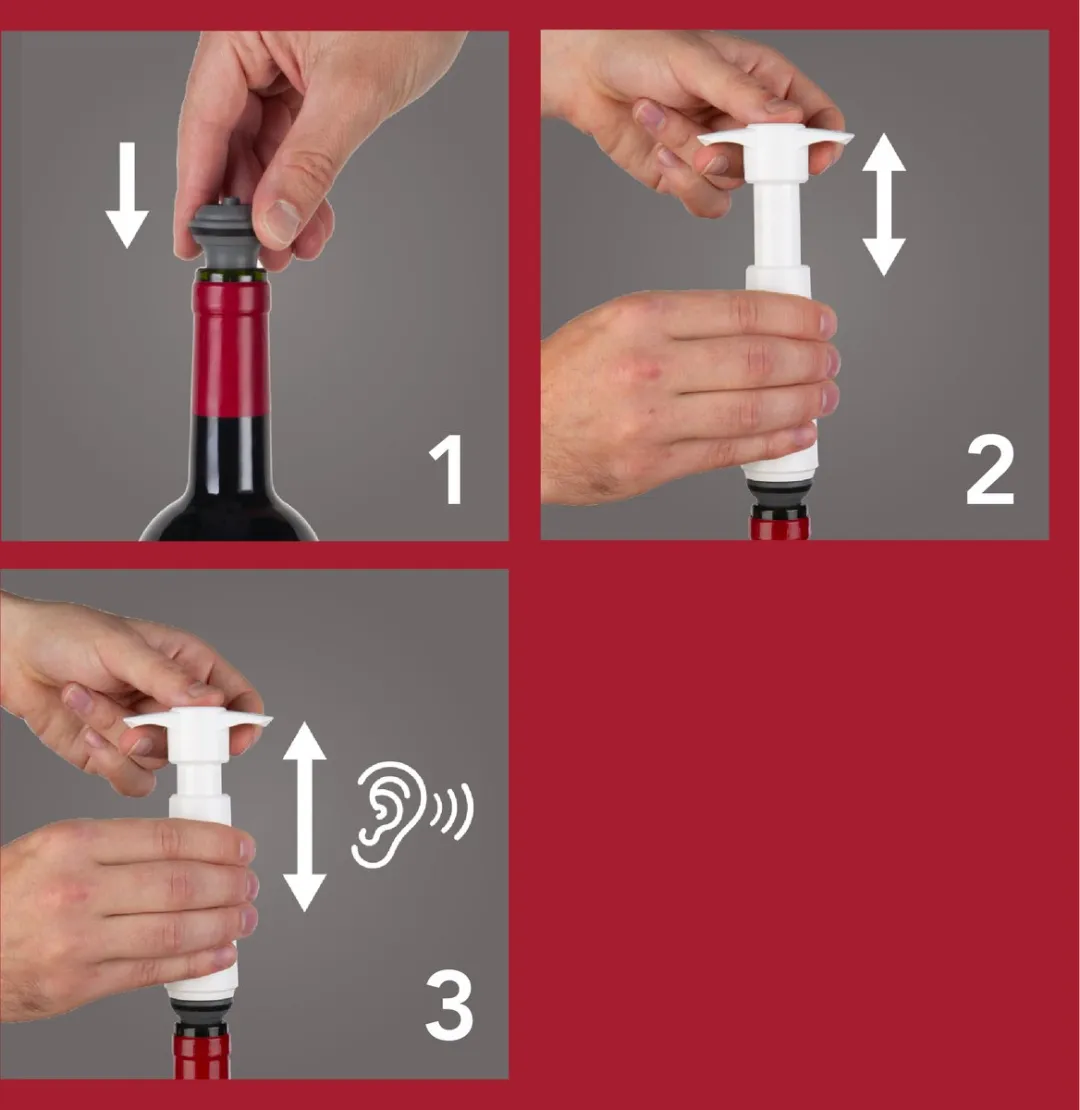 1

2

3