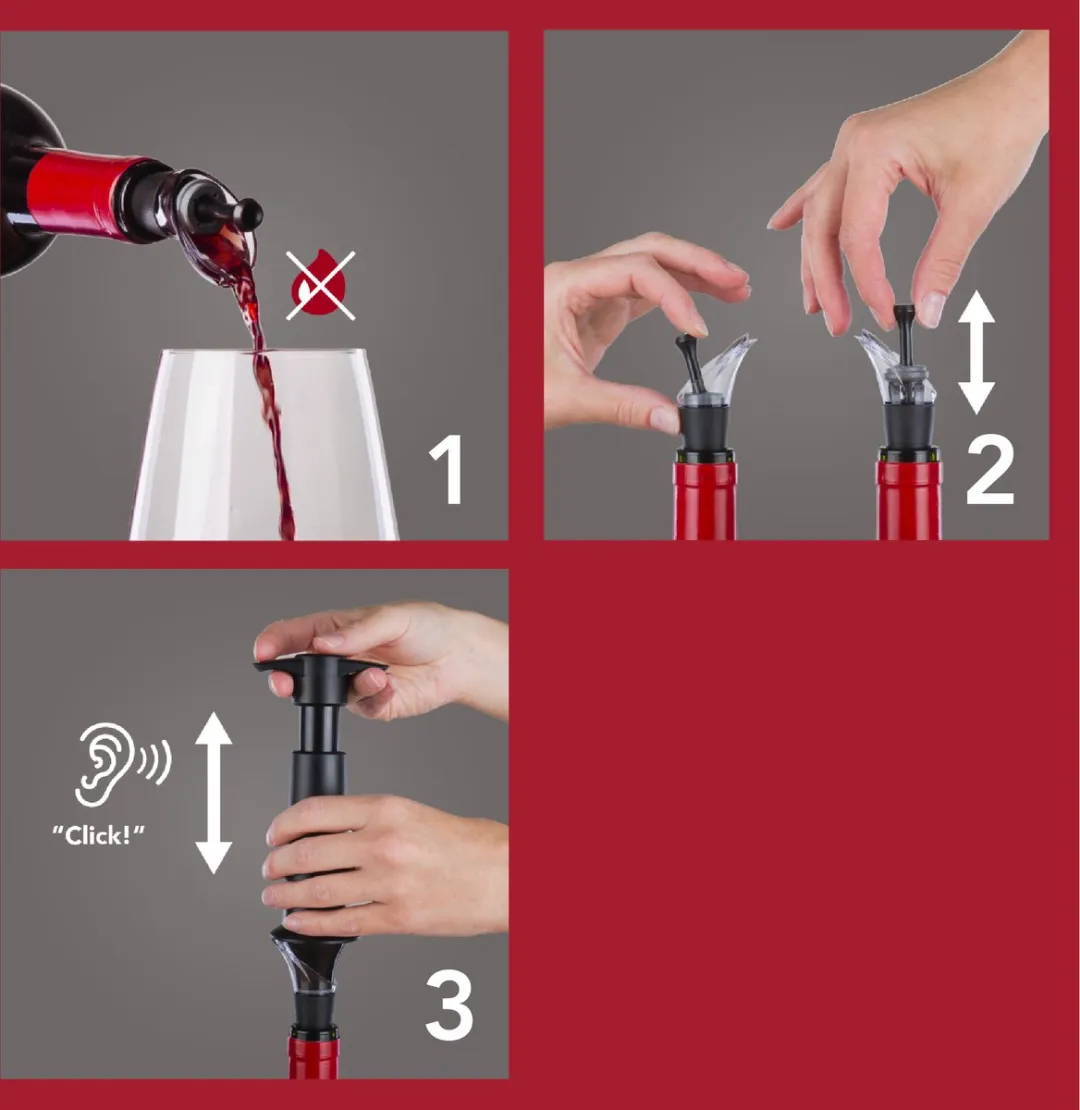 1

2

"Click!"

3