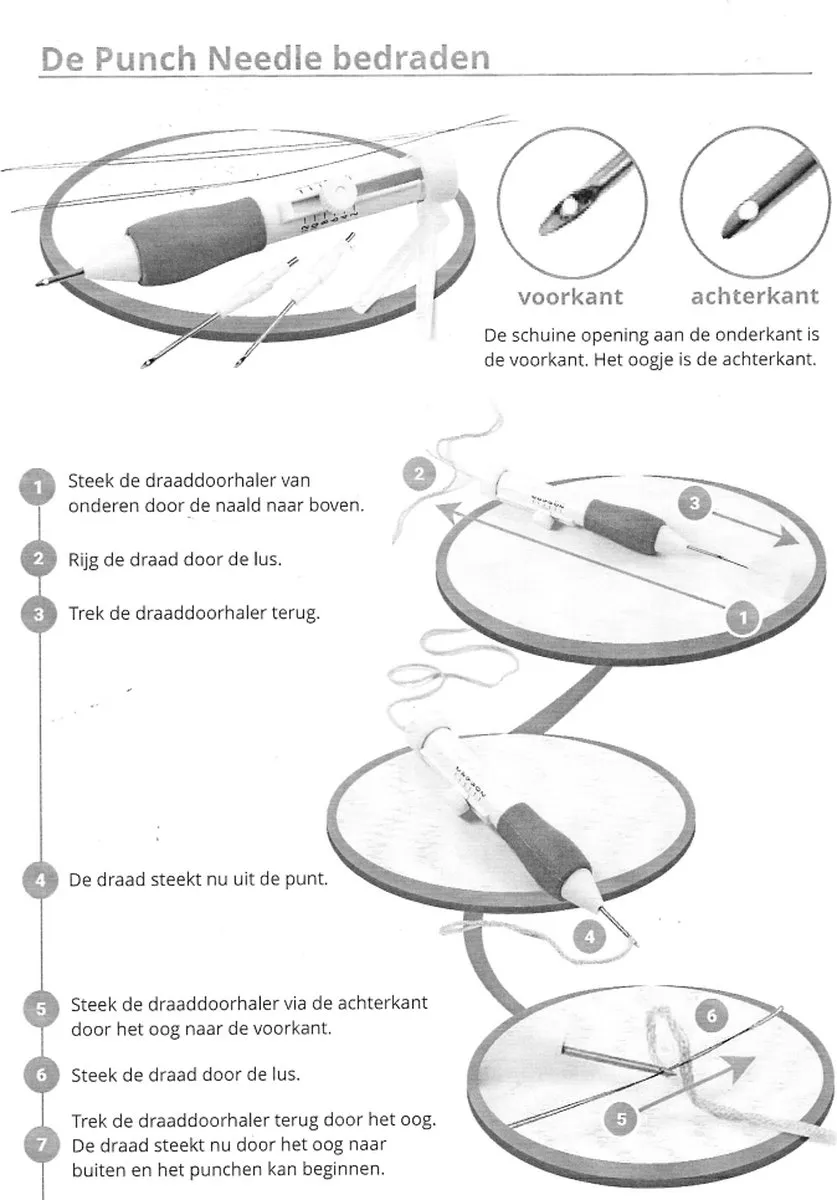 De Punch Needle bedraden

voorkant

achterkant

De schuine opening aan de onderkant is de voorkant. Het oogje is de achterkant.

1 Steek de draaddoorhaler van onderen door de naald naar boven.

2 Rijg de draad door de lus.

3 Trek de draaddoorhaler terug.

2

3

1

4 De draad steekt nu uit de punt.

4

5 Steek de draaddoorhaler via de achterkant door het oog naar de voorkant.

6 Steek de draad door de lus.

7 Trek de draaddoorhaler terug door het oog. De draad steekt nu door het oog naar buiten en het punchen kan beginnen.

6

5