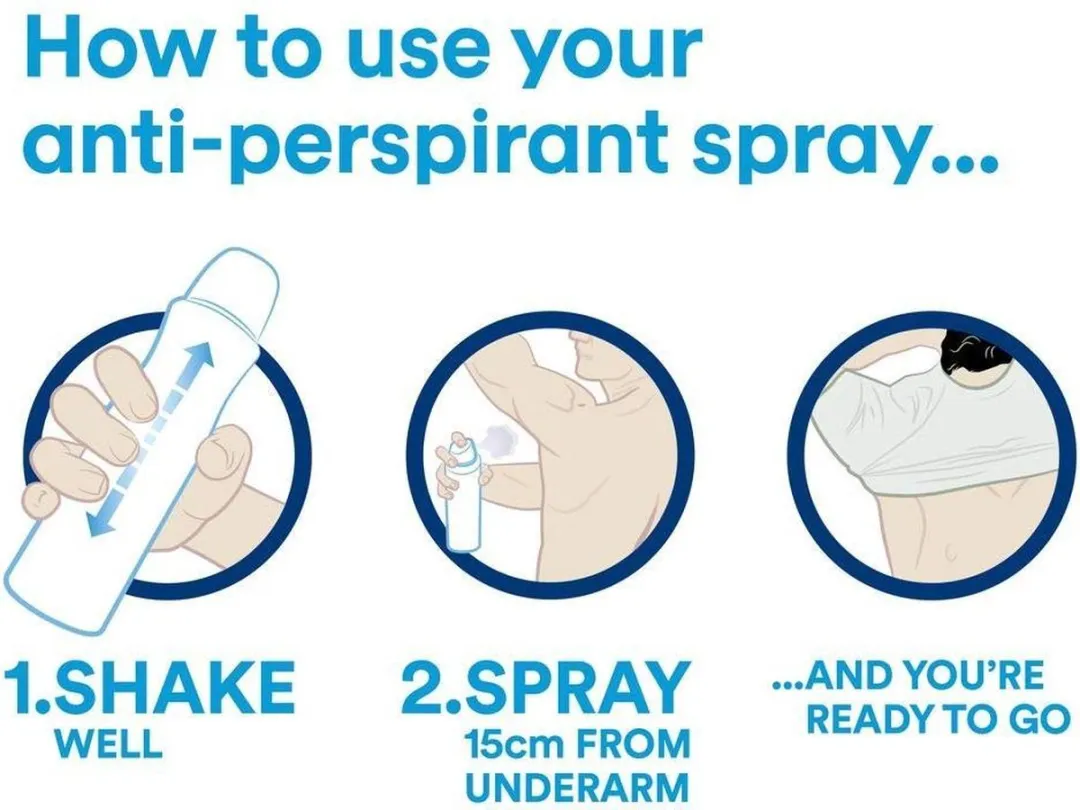 How to use your anti-perspirant spray...

1.SHAKE
WELL

2.SPRAY
15cm FROM UNDERARM

...AND YOU'RE READY TO GO