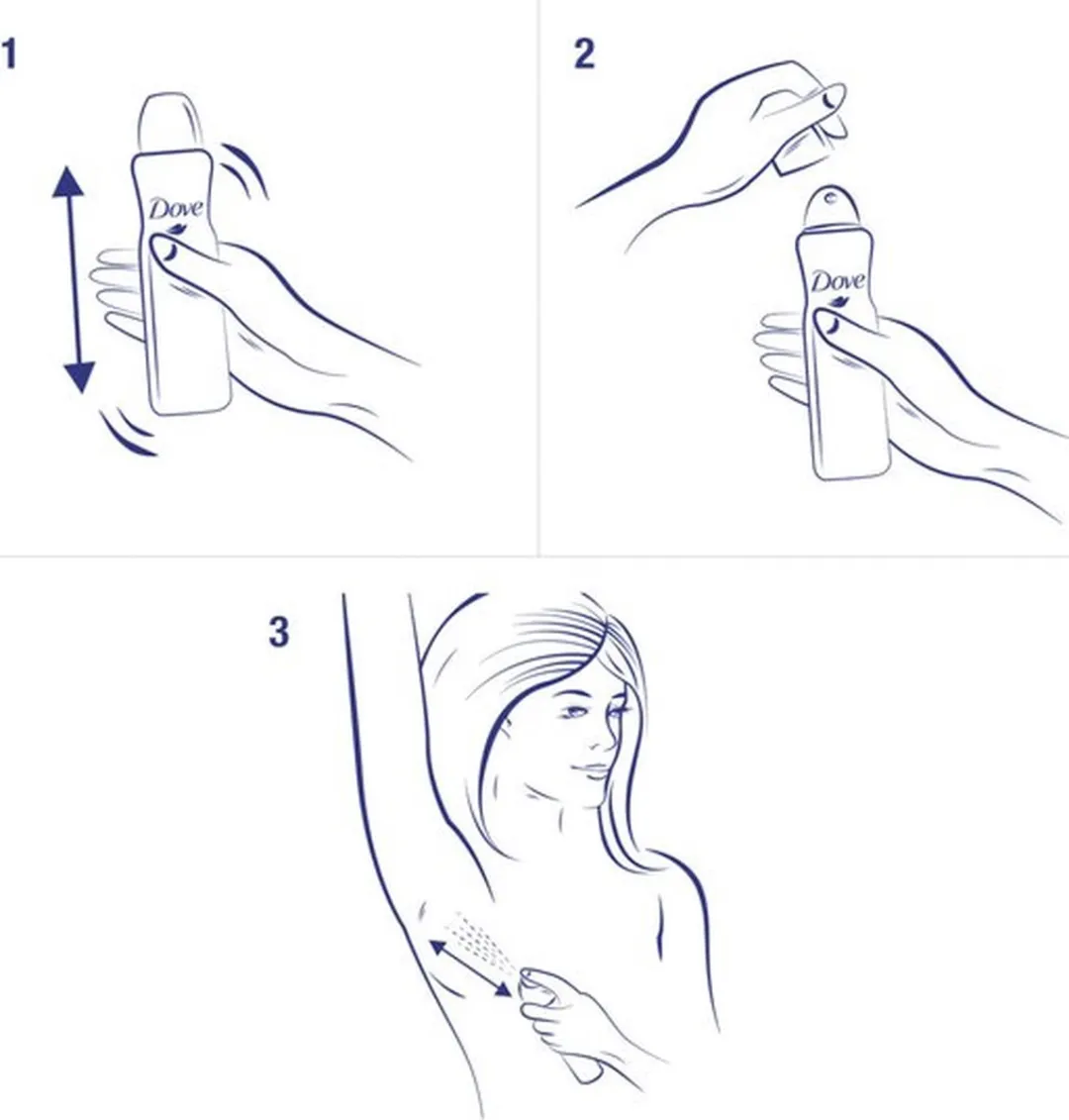 1

Dove

2

Dove

3