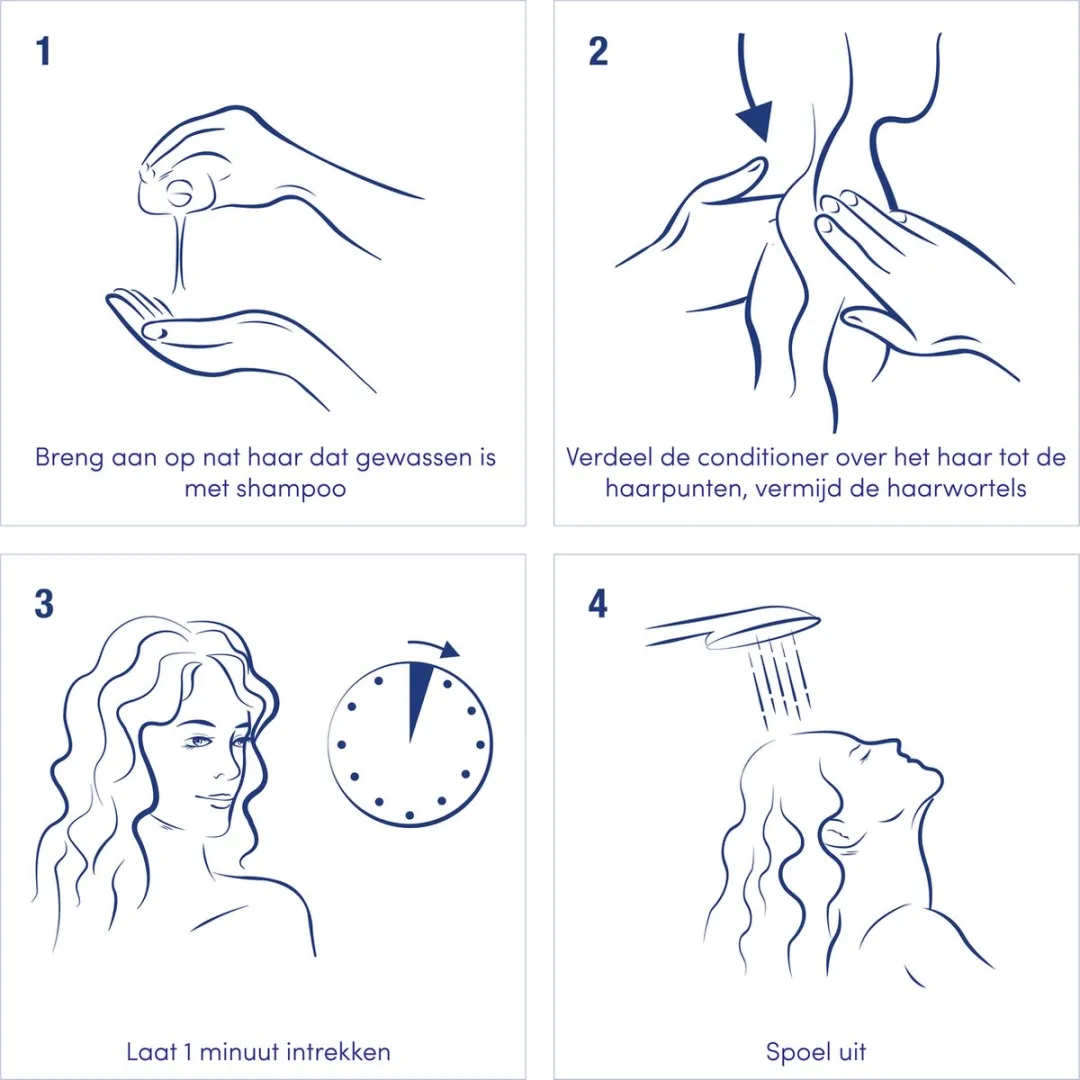 1

Breng aan op nat haar dat gewassen is met shampoo

2

Verdeel de conditioner over het haar tot de haarpunten, vermijd de haarwortels

3

Laat 1 minuut intrekken

4

Spoel uit