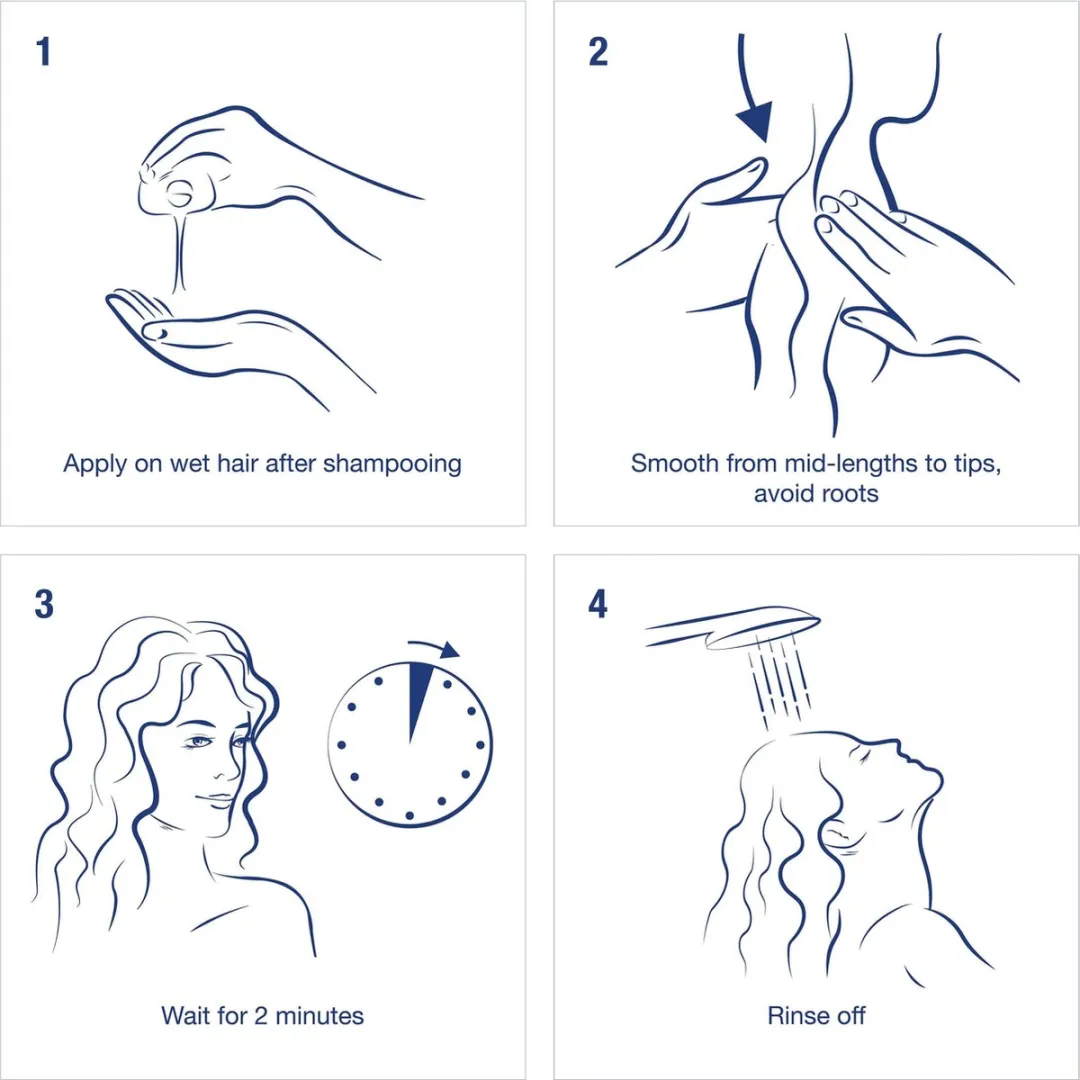 1

Apply on wet hair after shampooing

2

Smooth from mid-lengths to tips, avoid roots

3

Wait for 2 minutes

4

Rinse off