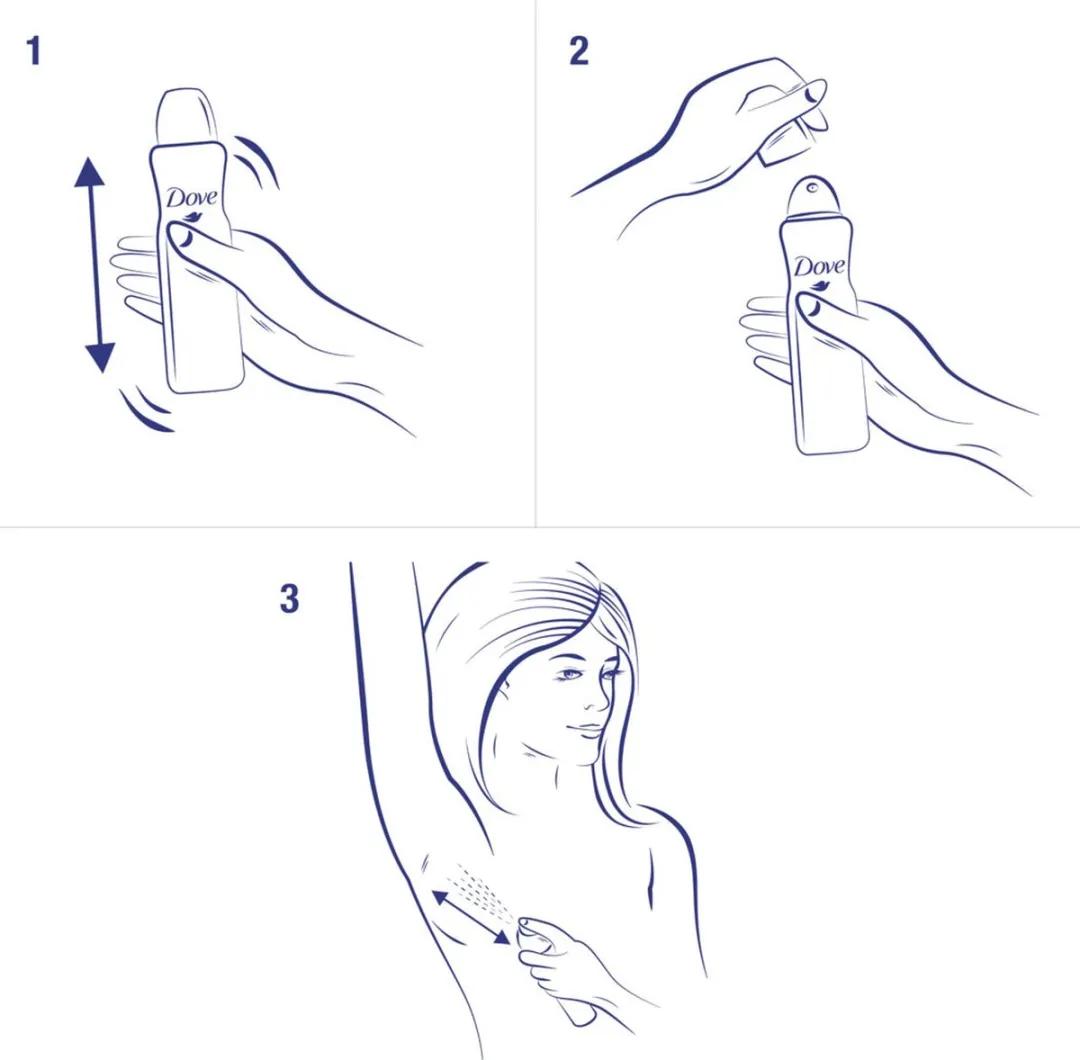 1

Dove

2

Dove

3