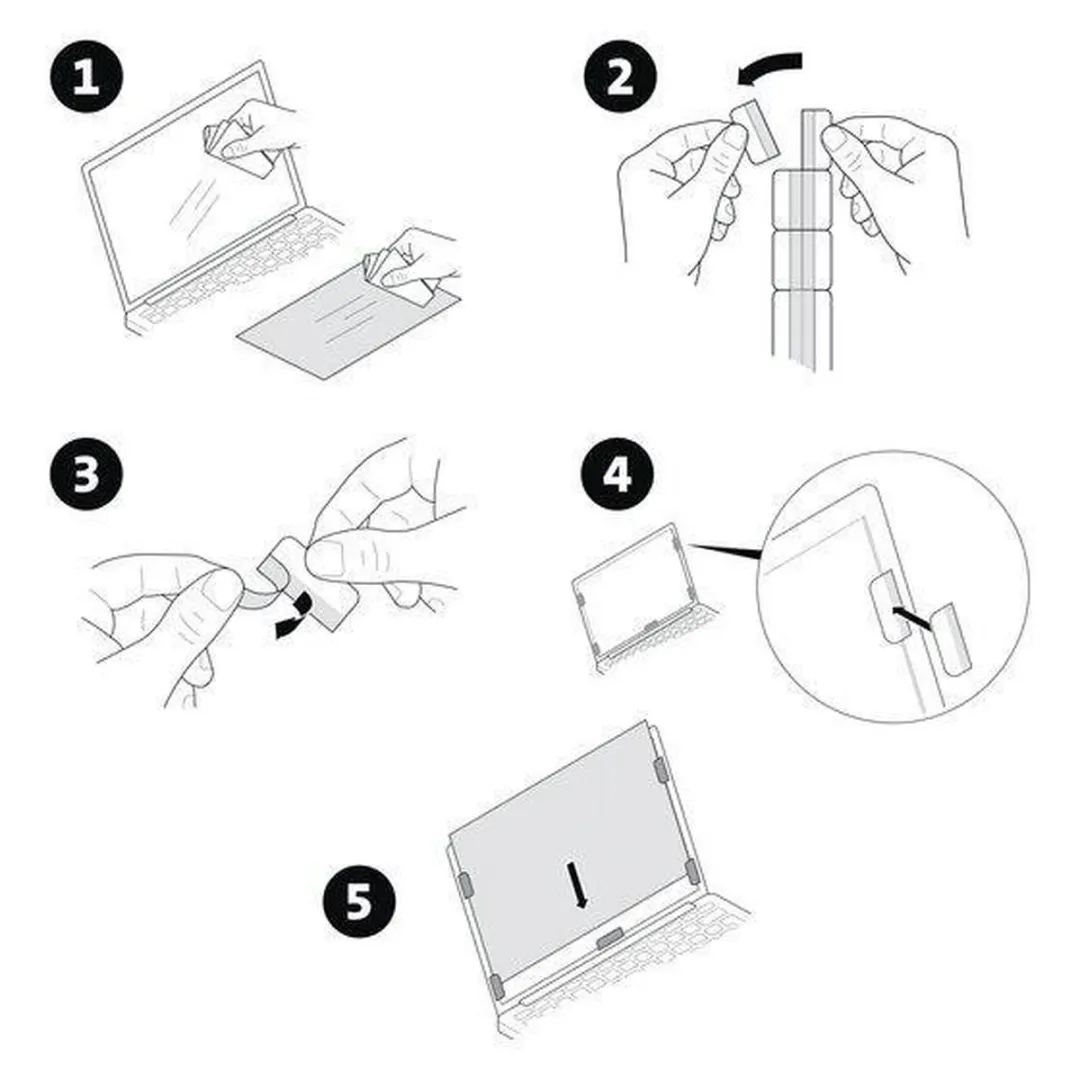 1

2

3

4

5