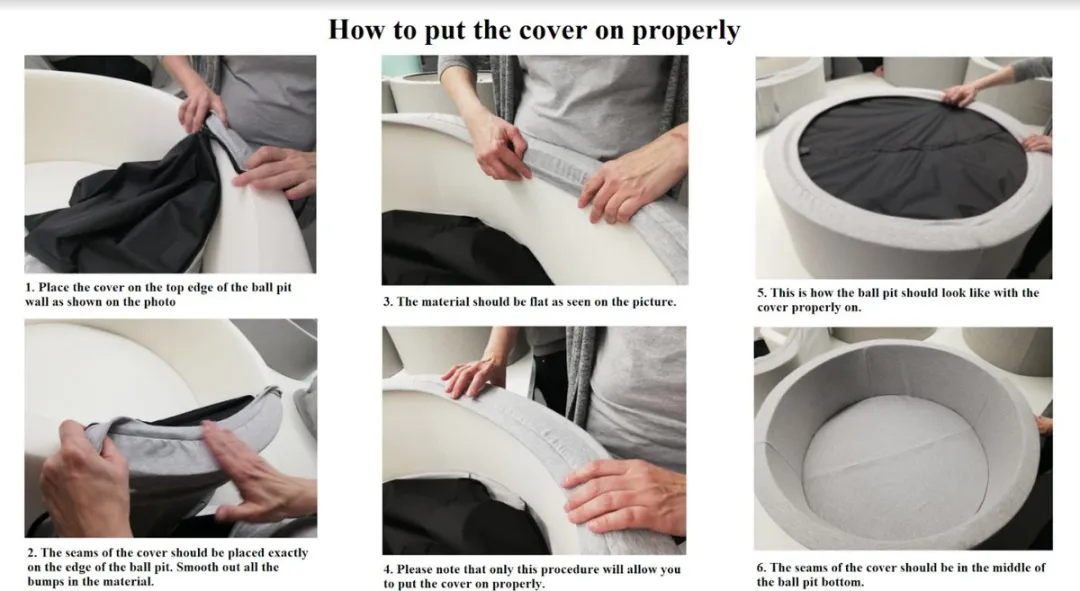 How to put the cover on properly

1. Place the cover on the top edge of the ball pit wall as shown on the photo

2. The seams of the cover should be placed exactly on the edge of the ball pit. Smooth out all the bumps in the material.

3. The material should be flat as seen on the picture.

4. Please note that only this procedure will allow you to put the cover on properly.

5. This is how the ball pit should look like with the cover properly on.

6. The seams of the cover should be in the middle of the ball pit bottom.