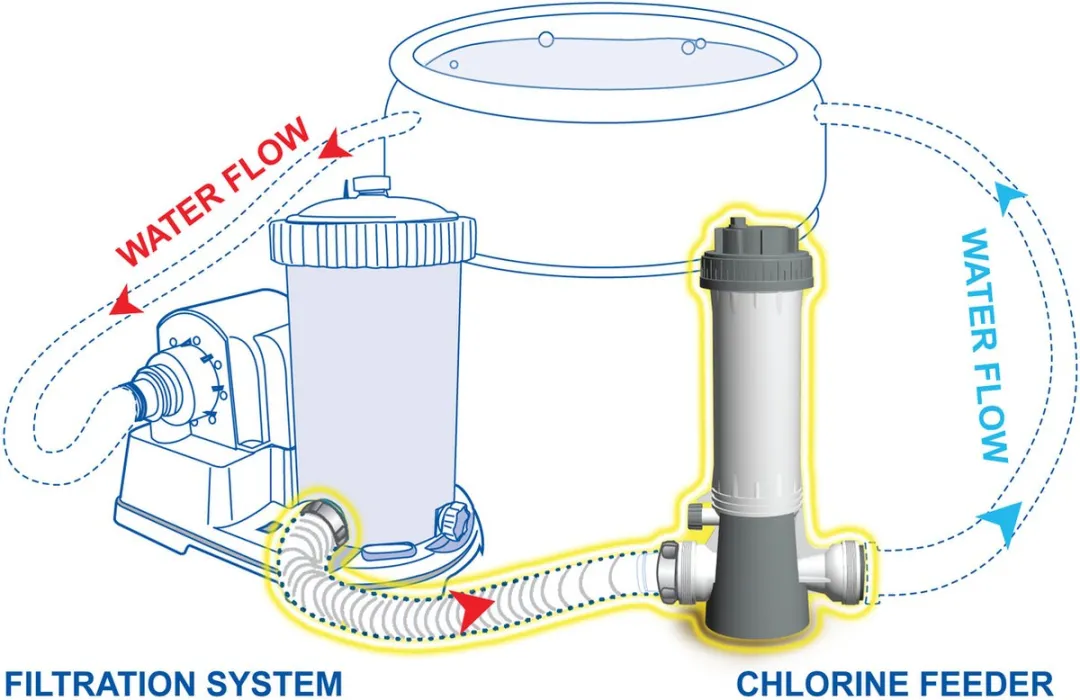 WATER FLOW

WATER FLOW

FILTRATION SYSTEM

CHLORINE FEEDER