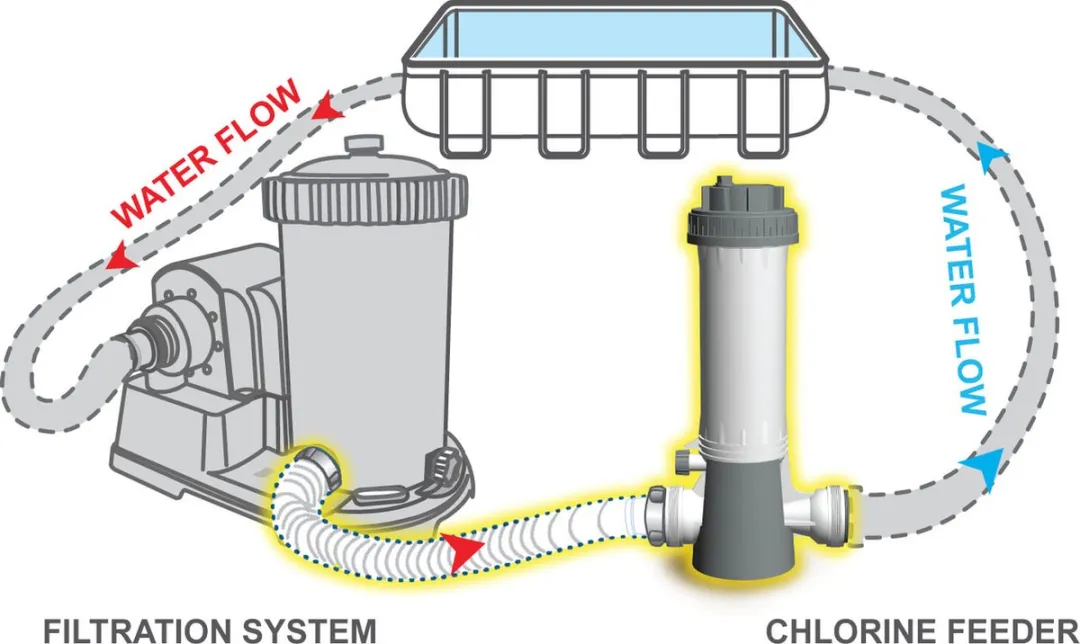 WATER FLOW

WATER FLOW

FILTRATION SYSTEM

CHLORINE FEEDER