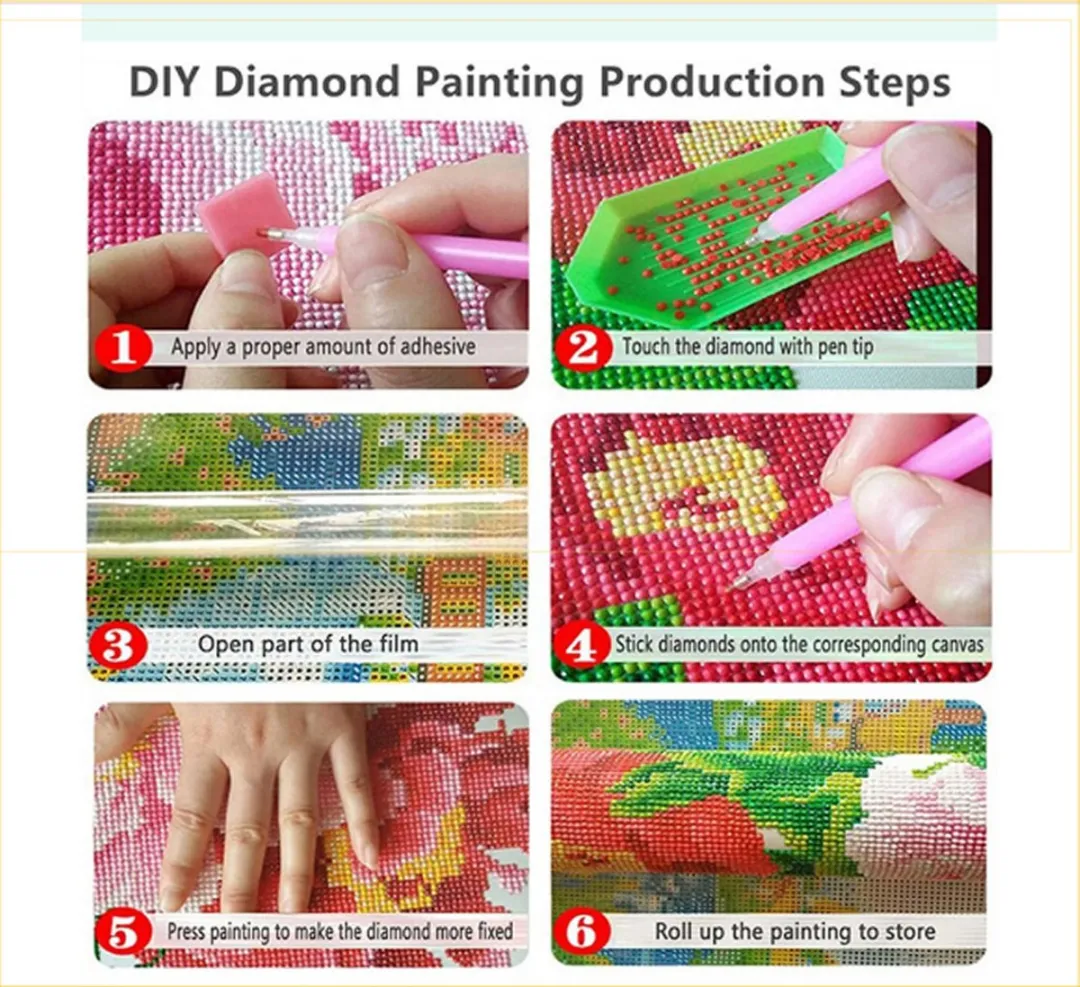 DIY Diamond Painting Production Steps

1 Apply a proper amount of adhesive

2 Touch the diamond with pen tip

3 Open part of the film

4 Stick diamonds onto the corresponding canvas

5 Press painting to make the diamond more fixed

6 Roll up the painting to store