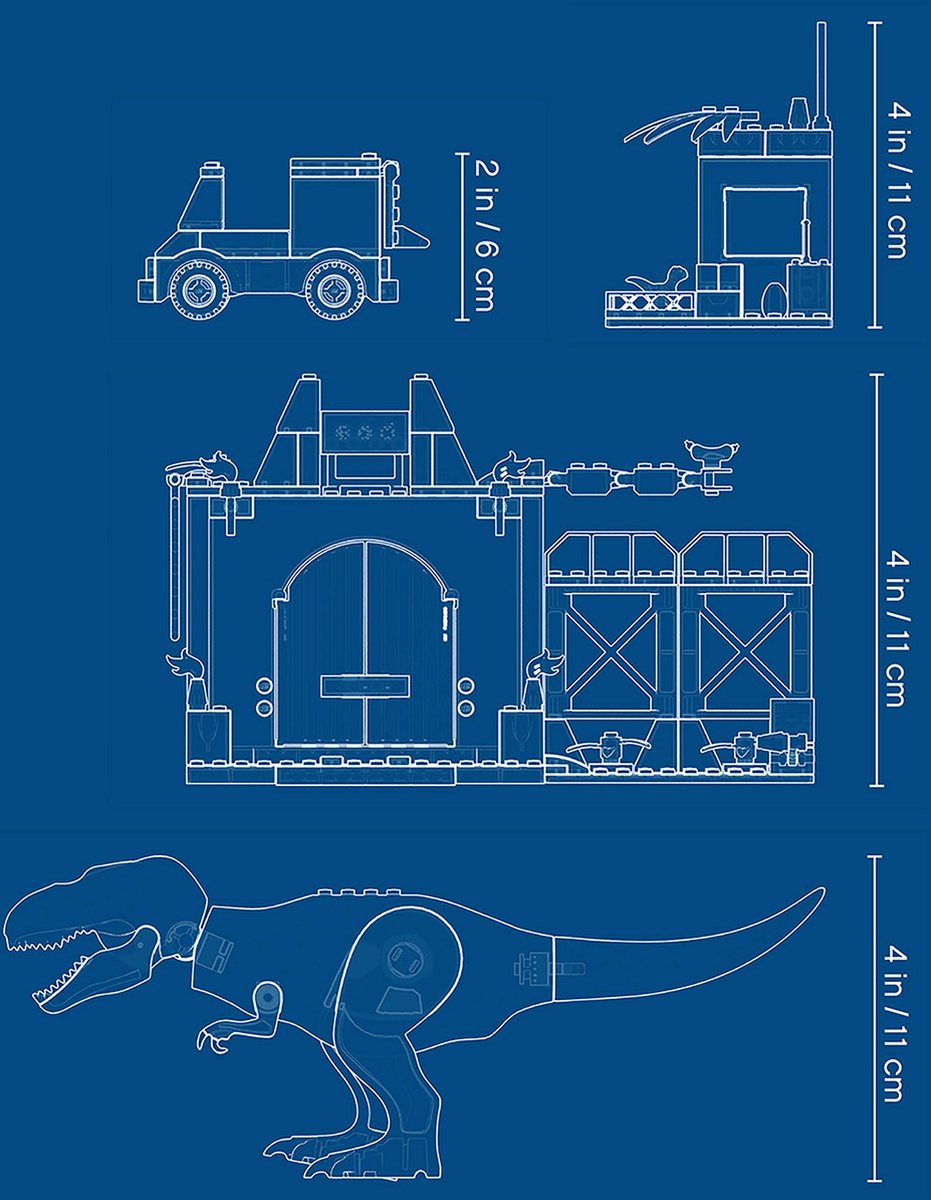 2 in / 6 cm

4 in / 11 cm

4 in / 11 cm

4 in / 11 cm