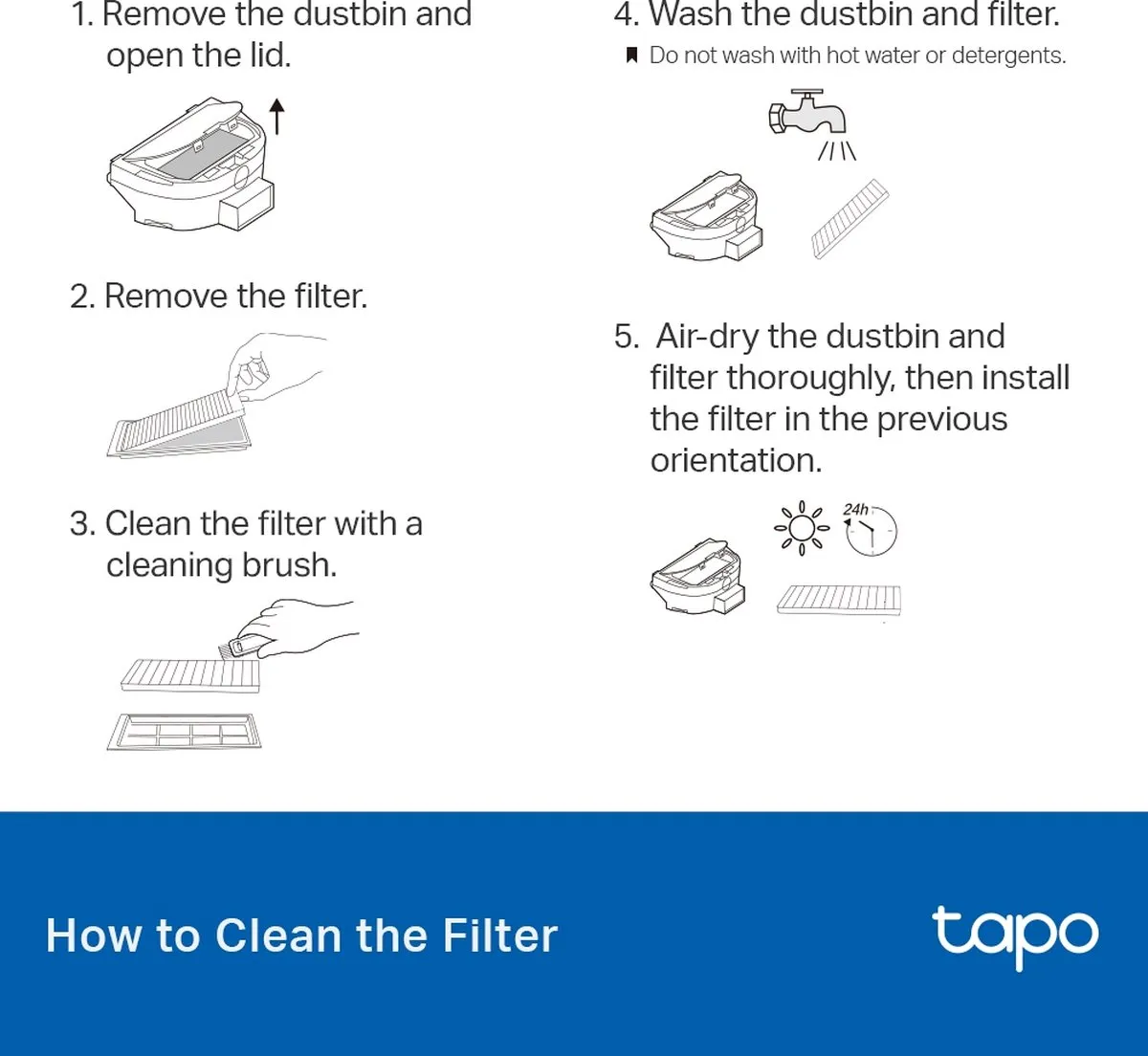 1. Remove the dustbin and open the lid.

2. Remove the filter.

3. Clean the filter with a cleaning brush.

4. Wash the dustbin and filter.

Do not wash with hot water or detergents.

5. Air-dry the dustbin and filter thoroughly, then install the filter in the previous orientation.

24h

How to Clean the Filter

tapo