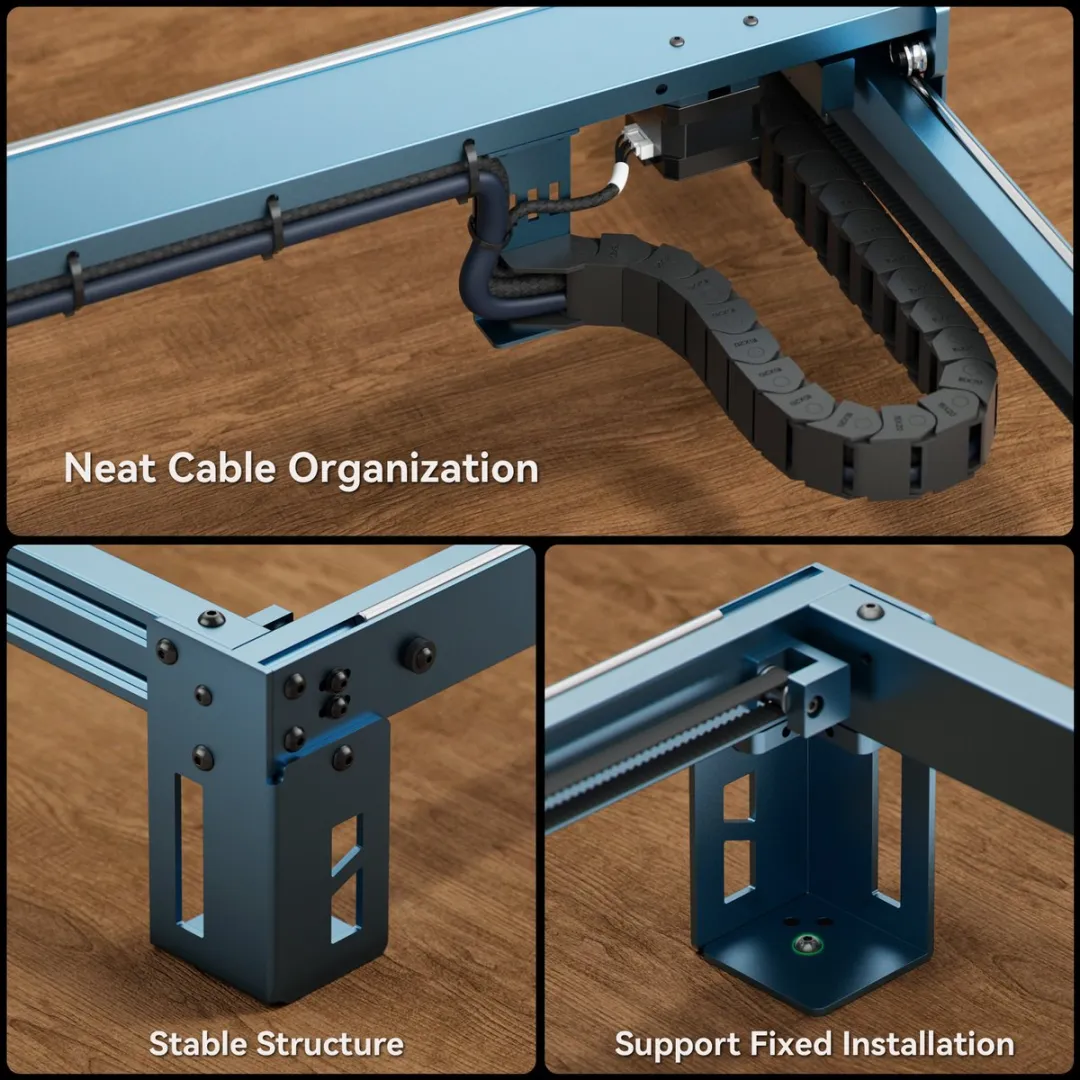 Neat Cable Organization

Stable Structure

Support Fixed Installation