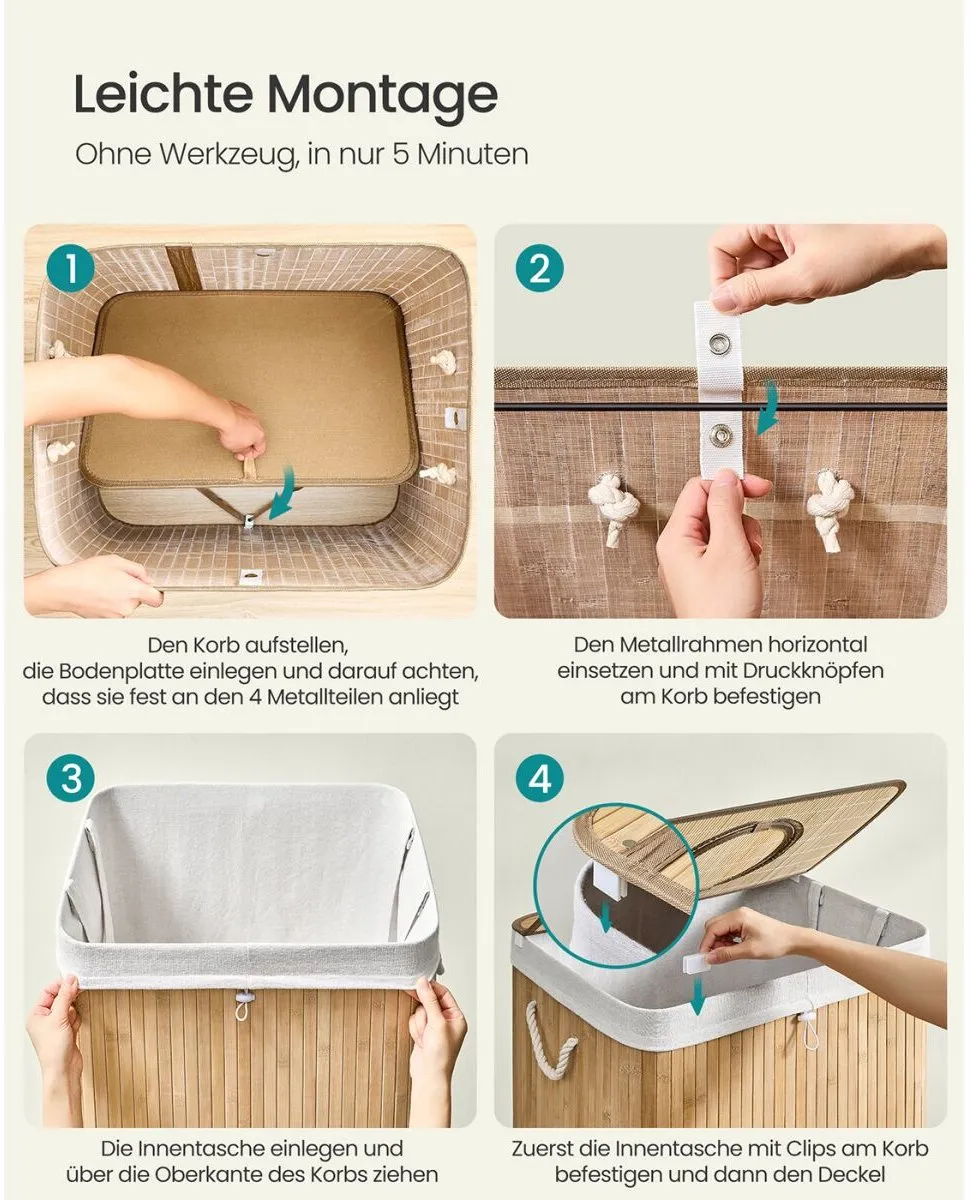 Leichte Montage

Ohne Werkzeug, in nur 5 Minuten

1

Den Korb aufstellen, die Bodenplatte einlegen und darauf achten, dass sie fest an den 4 Metallteilen anliegt

2

Den Metallrahmen horizontal einsetzen und mit Druckknöpfen am Korb befestigen

3

Die Innentasche einlegen und über die Oberkante des Korbs ziehen

4

Zuerst die Innentasche mit Clips am Korb befestigen und dann den Deckel