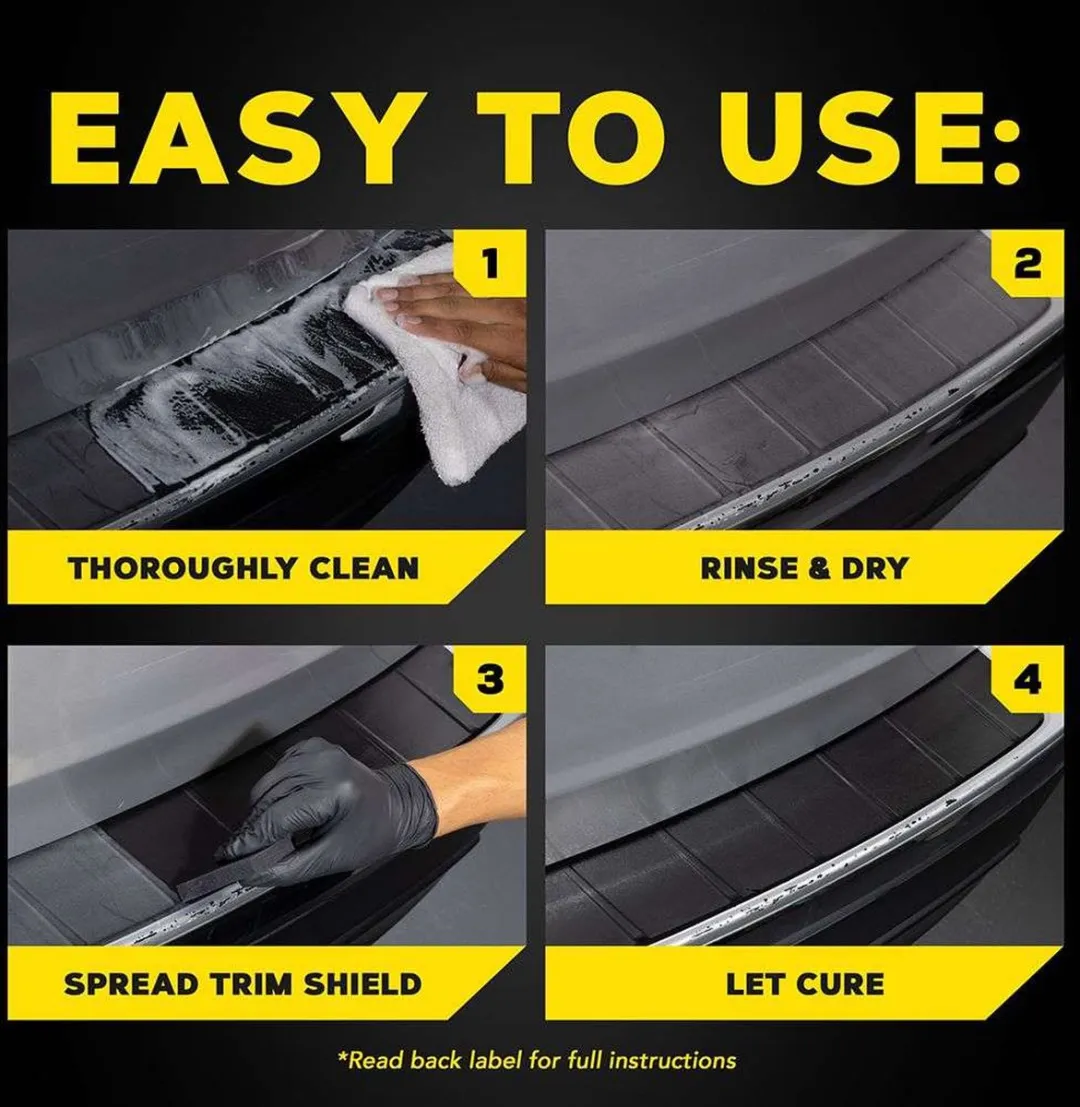 EASY TO USE:

1
THOROUGHLY CLEAN

2
RINSE & DRY

3
SPREAD TRIM SHIELD

4
LET CURE

*Read back label for full instructions