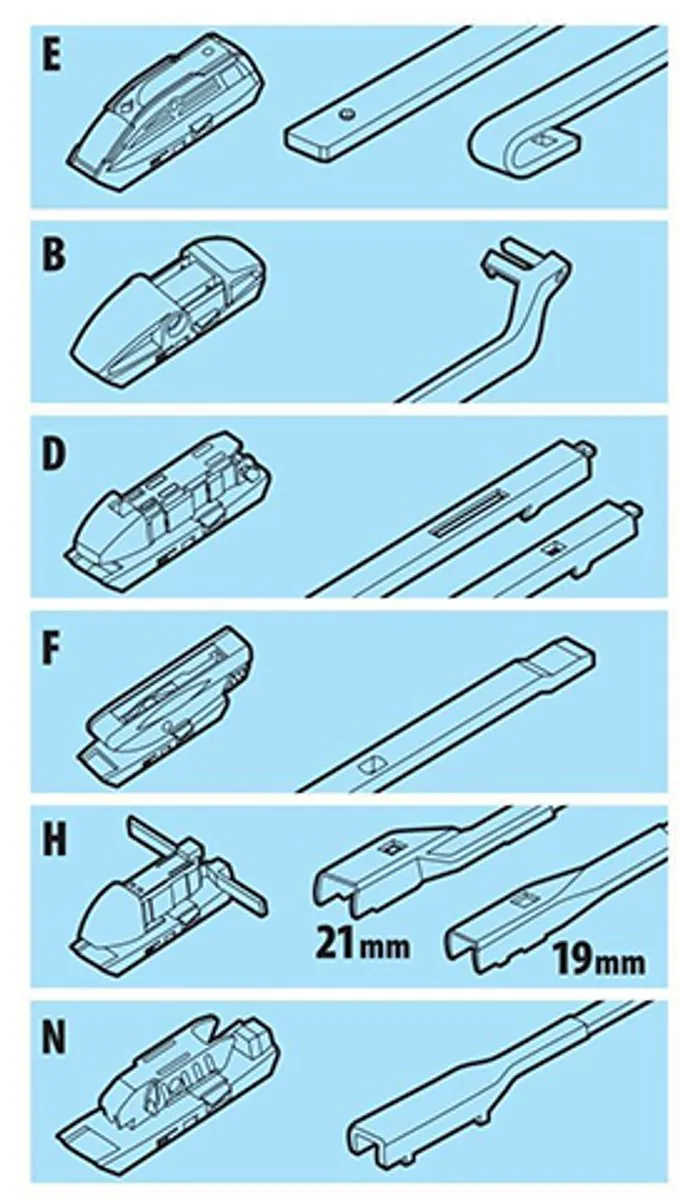 E

B

D

F

H

21mm

19mm

N