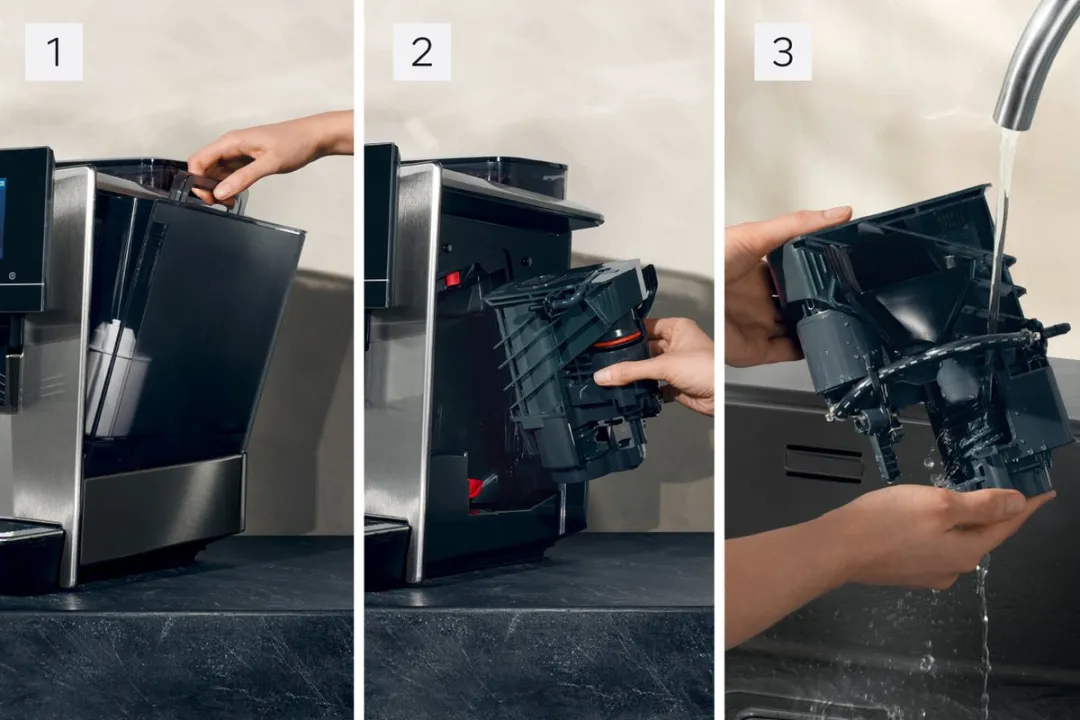 1

2

3