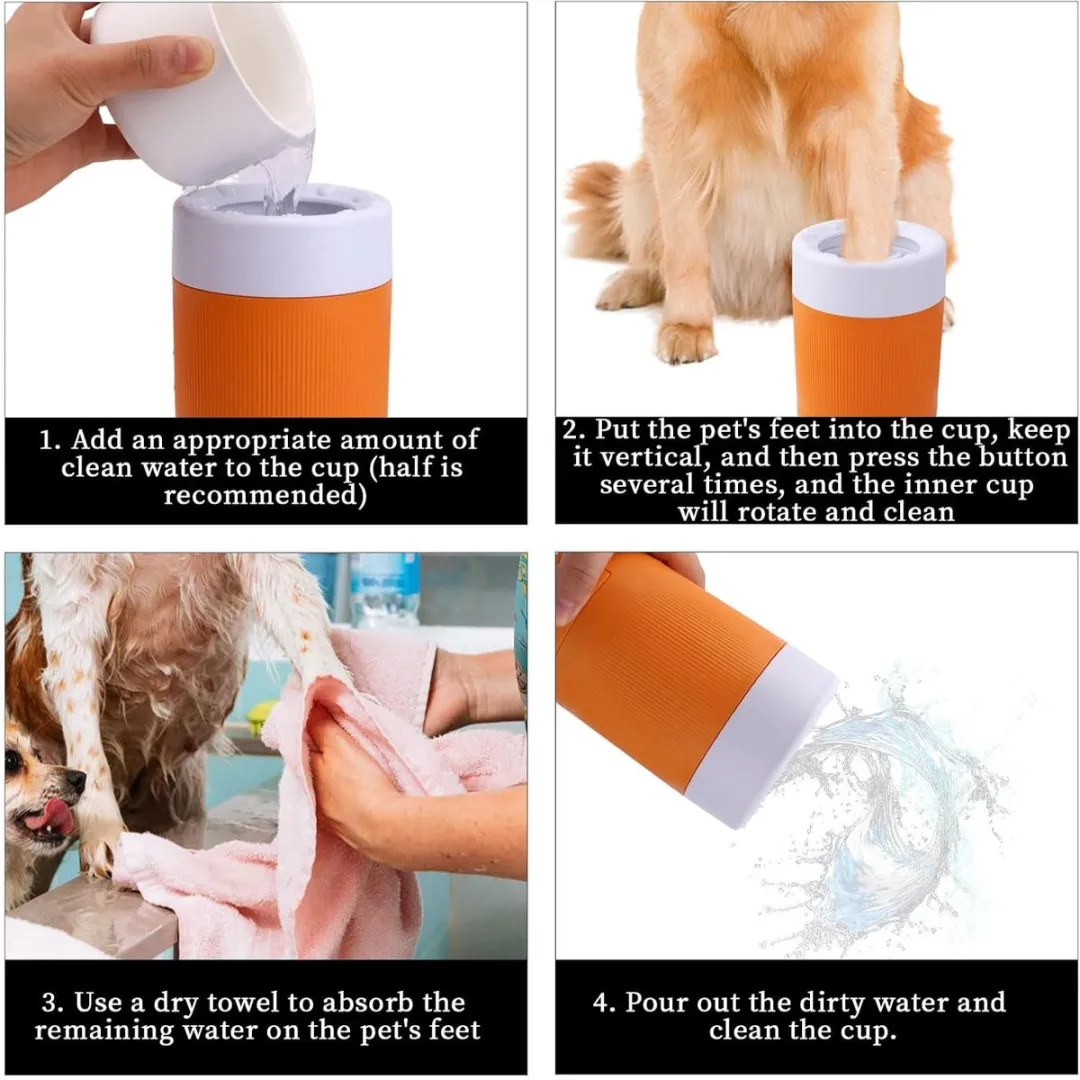 1. Add an appropriate amount of clean water to the cup (half is recommended)

2. Put the pet's feet into the cup, keep it vertical, and then press the button several times, and the inner cup will rotate and clean

3. Use a dry towel to absorb the remaining water on the pet's feet

4. Pour out the dirty water and clean the cup.