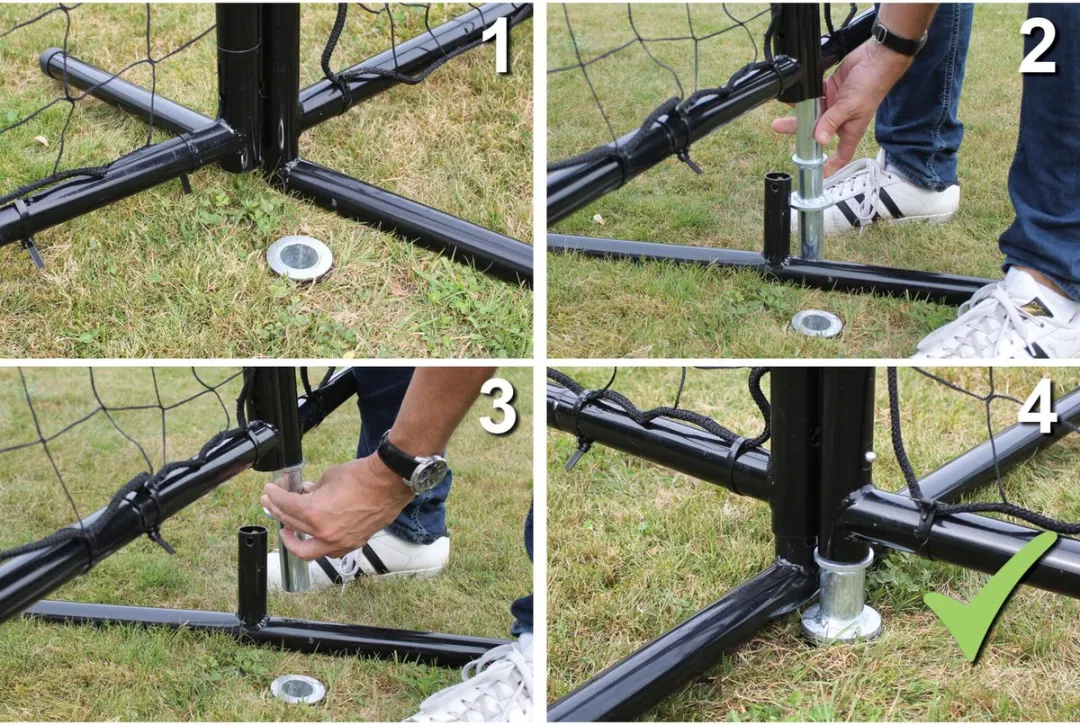 1

2

3

4