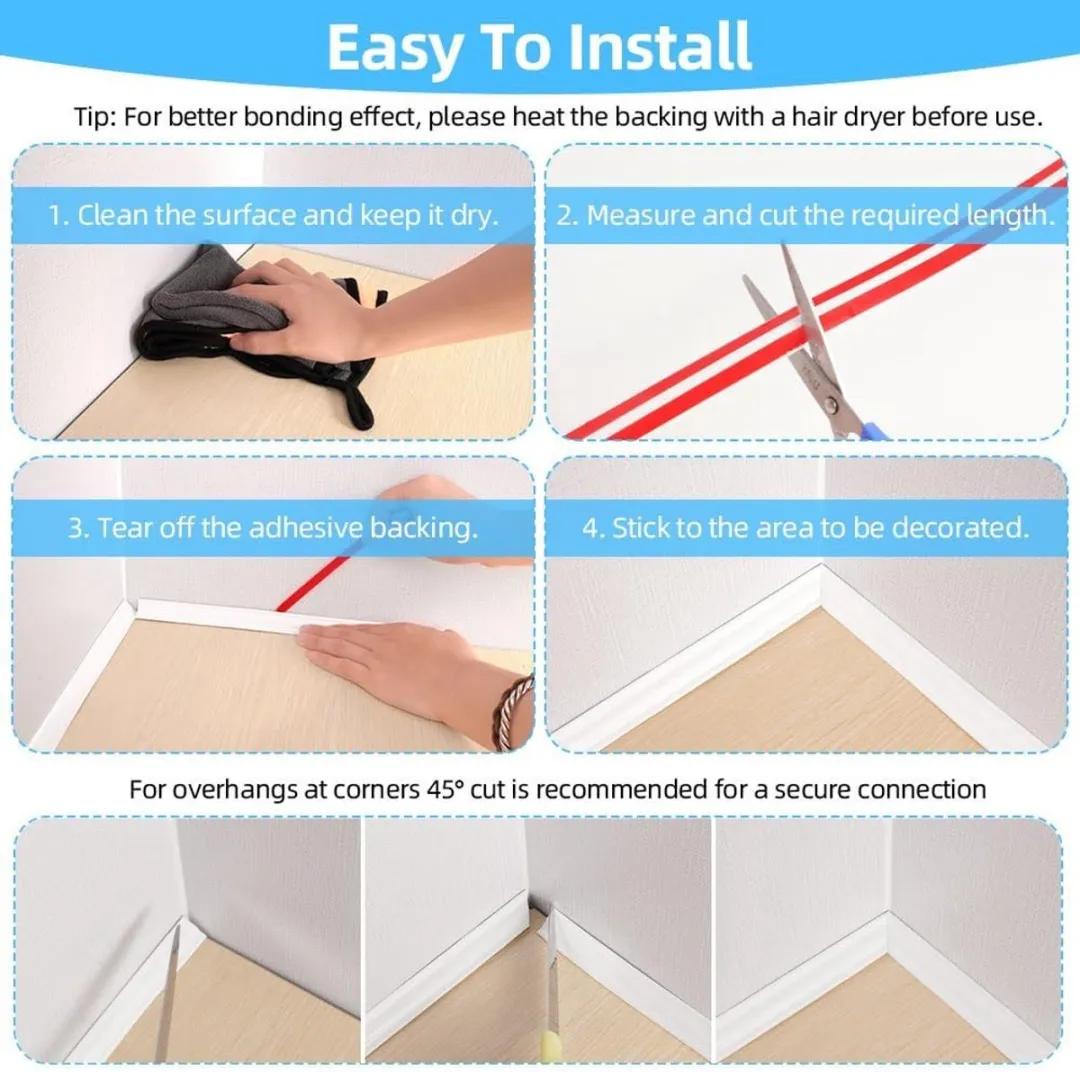 Easy To Install

Tip: For better bonding effect, please heat the backing with a hair dryer before use.

1. Clean the surface and keep it dry.

2. Measure and cut the required length.

3. Tear off the adhesive backing.

4. Stick to the area to be decorated.

For overhangs at corners 45° cut is recommended for a secure connection