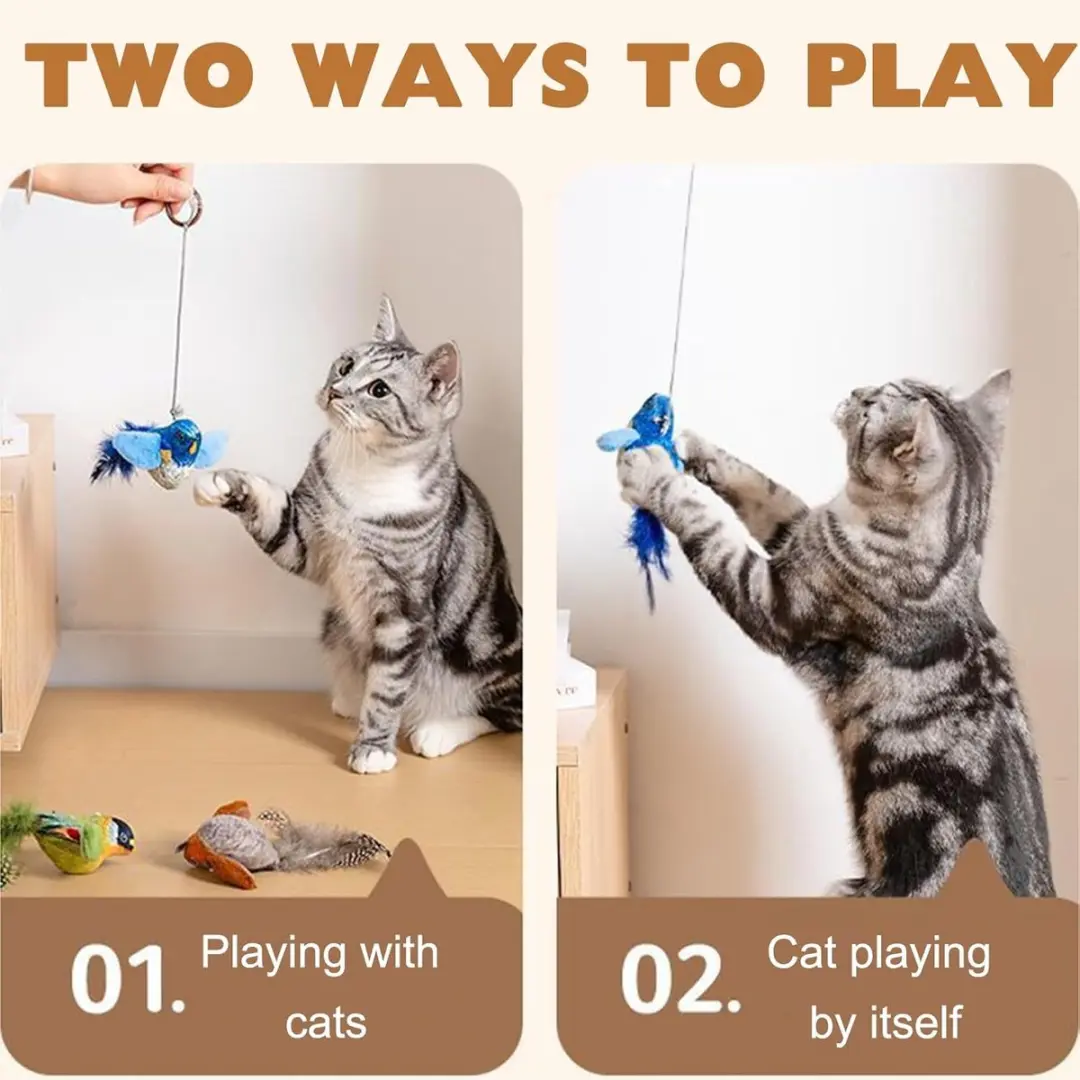 TWO WAYS TO PLAY

01. Playing with cats

02. Cat playing by itself