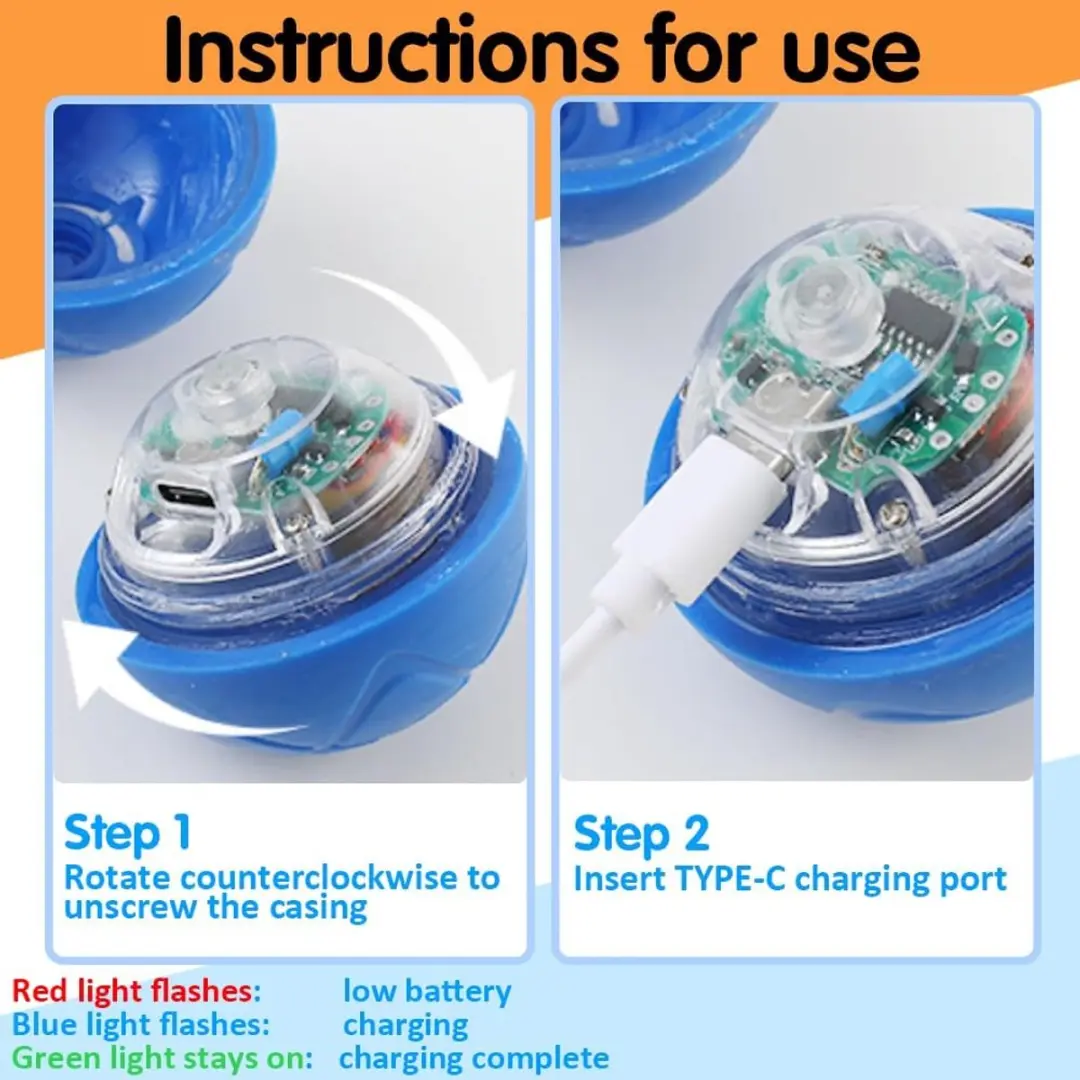 Instructions for use

Step 1
Rotate counterclockwise to unscrew the casing

Step 2
Insert TYPE-C charging port

Red light flashes: low battery
Blue light flashes: charging
Green light stays on: charging complete