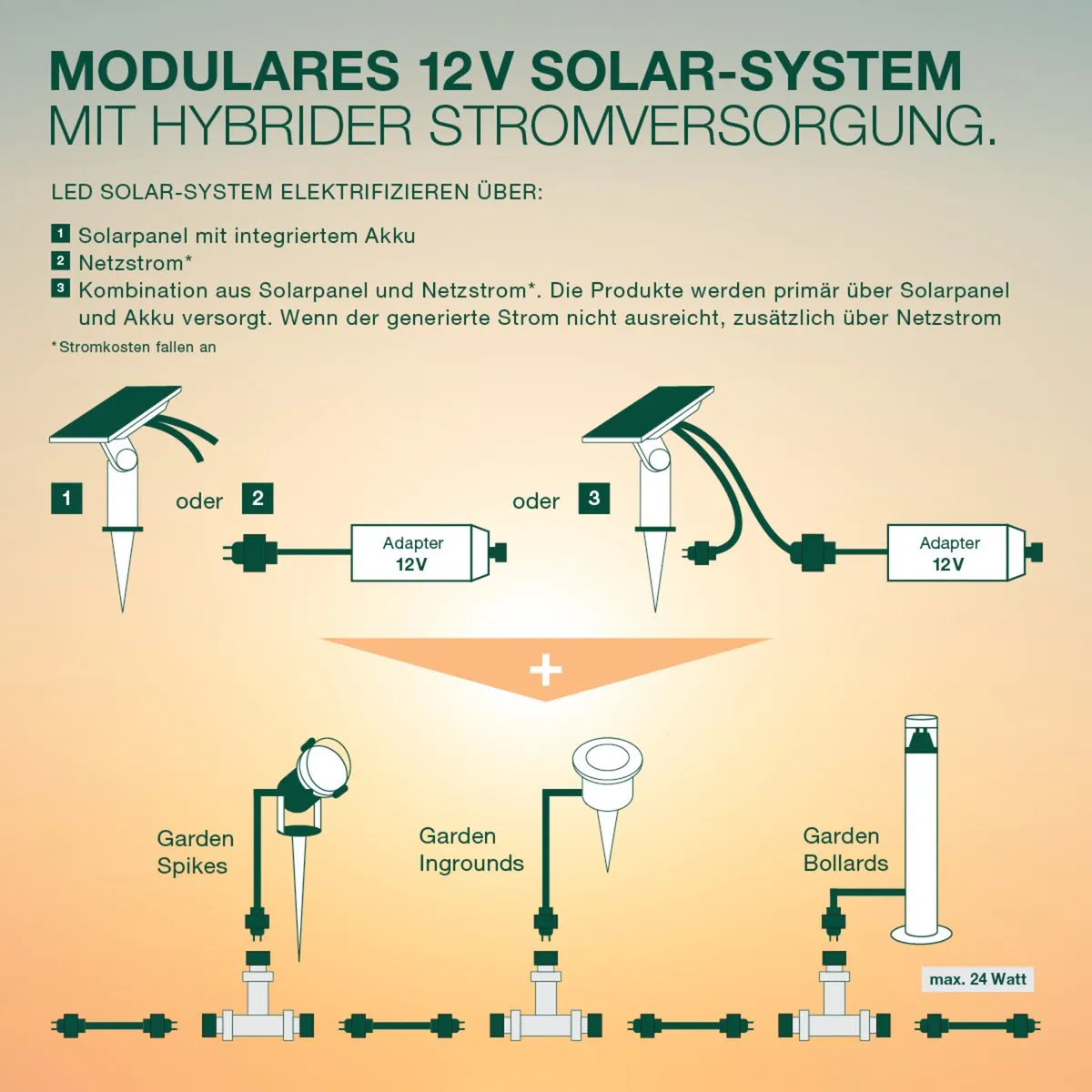 MODULARES 12V SOLAR-SYSTEM
MIT HYBRIDER STROMVERSORGUNG.

LED SOLAR-SYSTEM ELEKTRIFIZIEREN ÜBER:

1 Solarpanel mit integriertem Akku
2 Netzstrom*
3 Kombination aus Solarpanel und Netzstrom*. Die Produkte werden primär über Solarpanel und Akku versorgt. Wenn der generierte Strom nicht ausreicht, zusätzlich über Netzstrom
*Stromkosten fallen an

1 oder 2

Adapter 12V

oder 3

Adapter 12V

+

Garden Spikes

Garden Ingrounds

Garden Bollards

max. 24 Watt