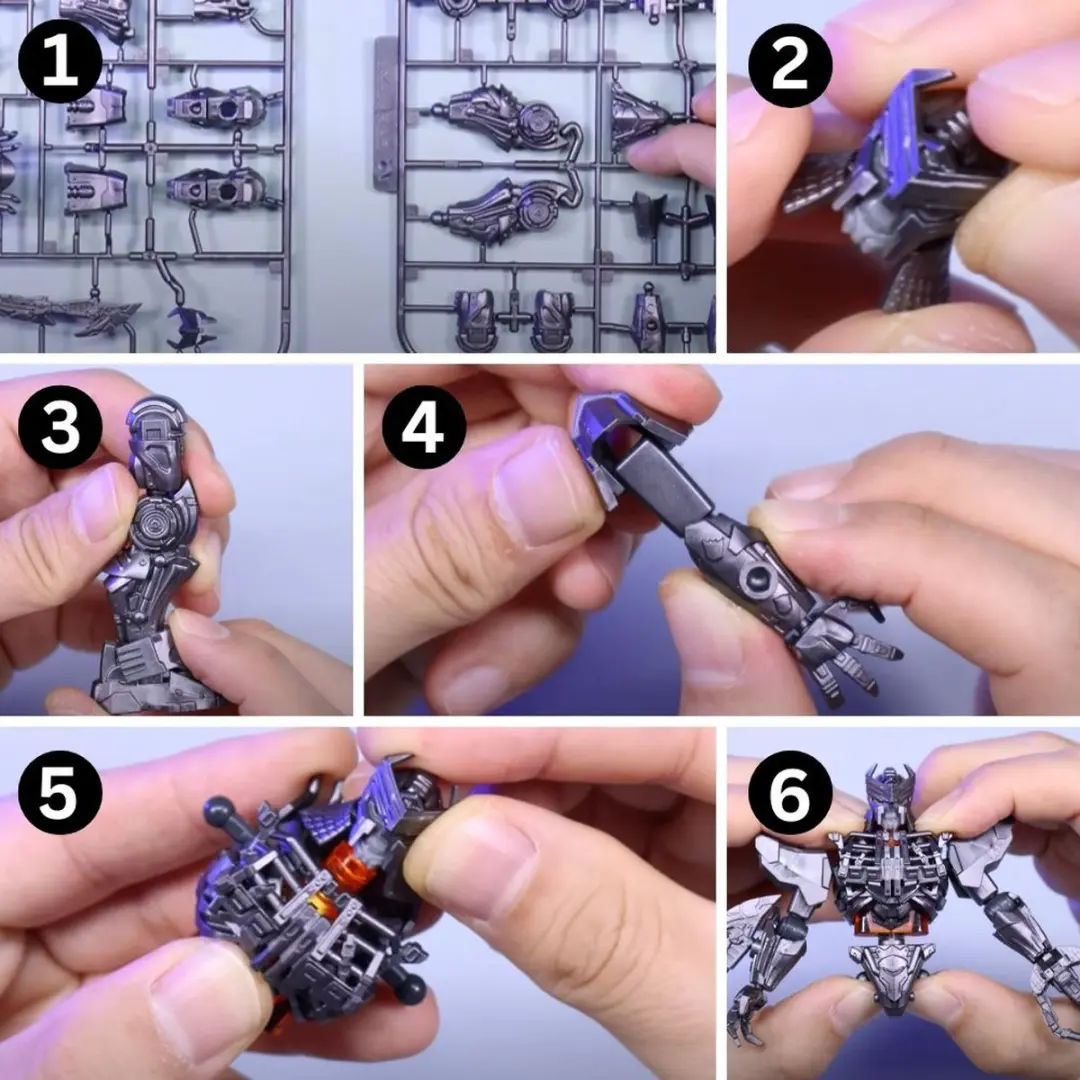 1

2

3

4

5

6