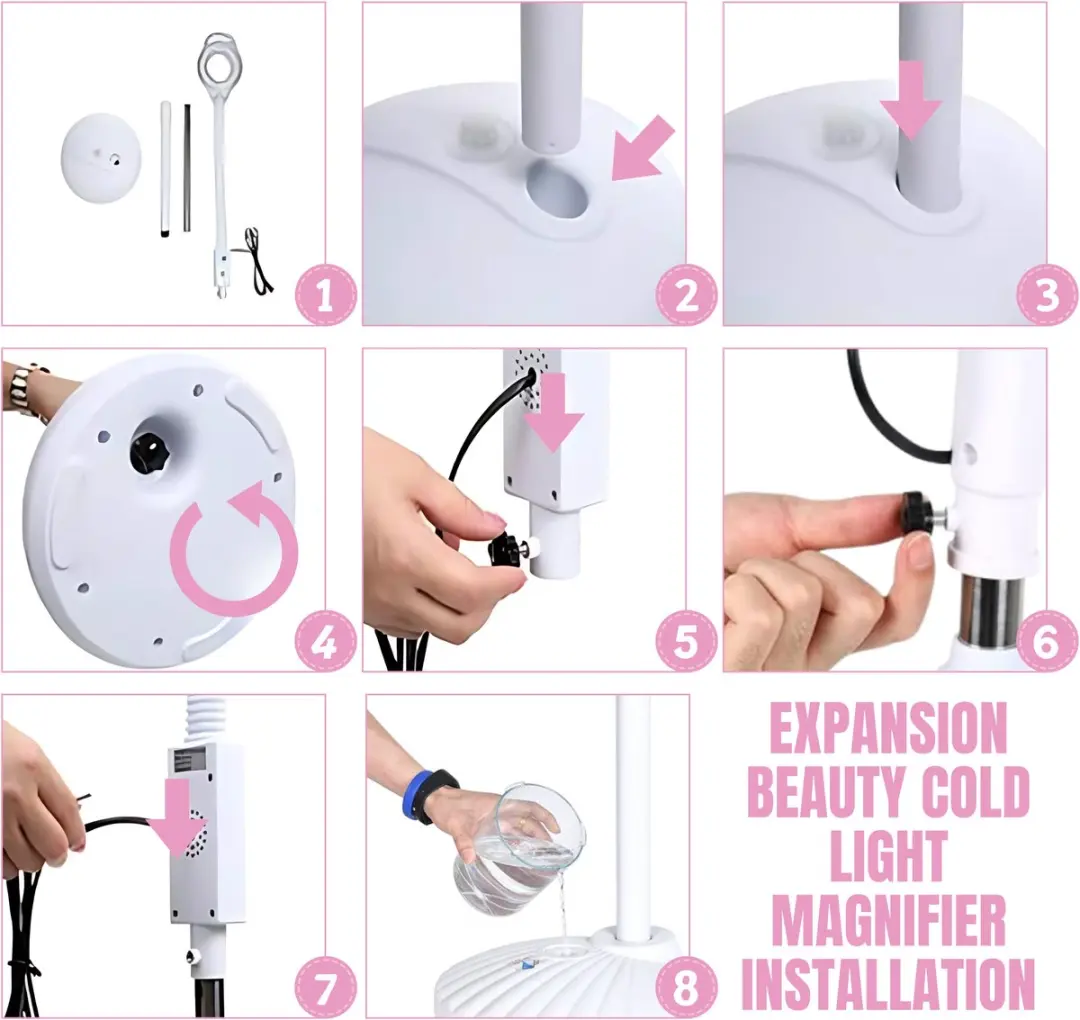 1
2
3
4
5
6
7
8
EXPANSION BEAUTY COLD LIGHT MAGNIFIER INSTALLATION