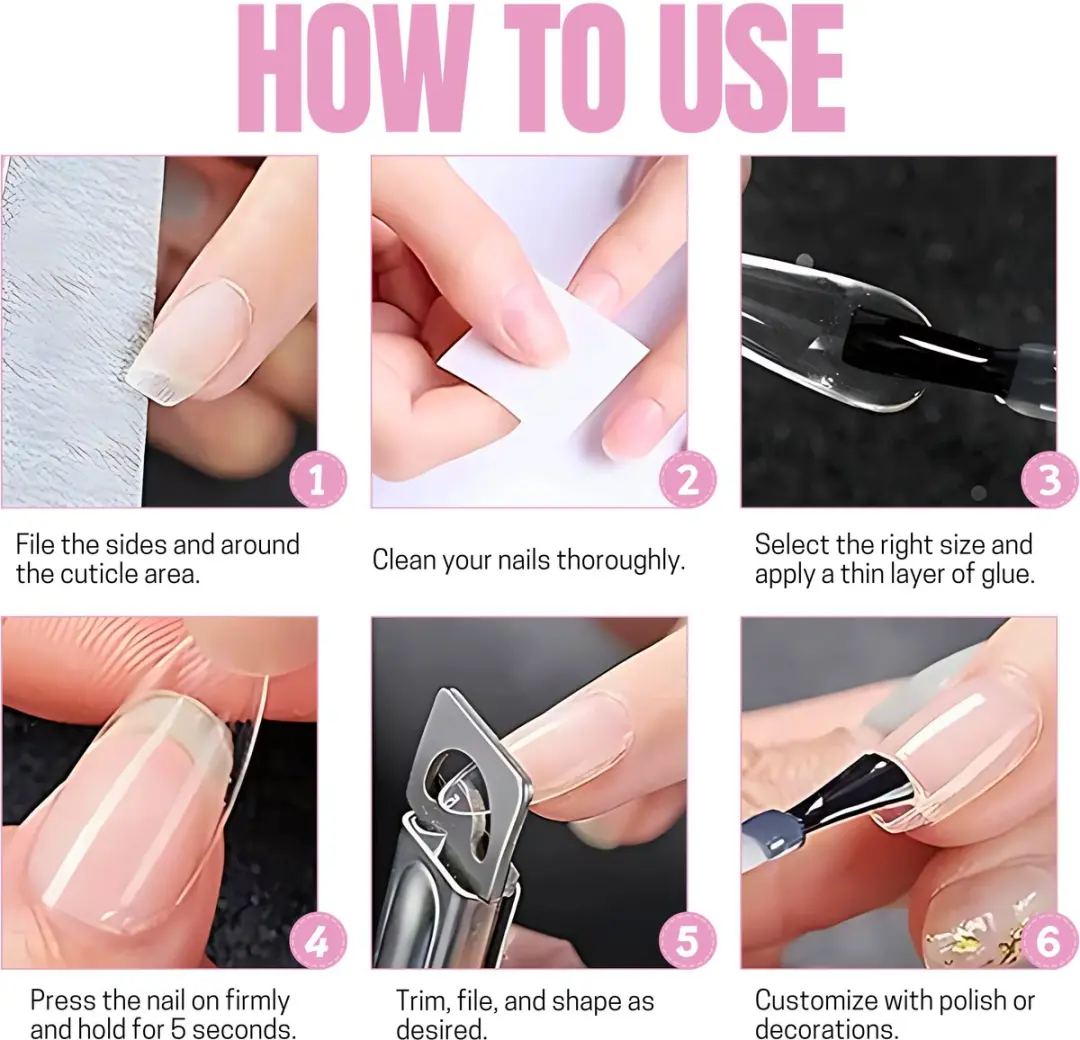 HOW TO USE

1

File the sides and around the cuticle area.

2

Clean your nails thoroughly.

3

Select the right size and apply a thin layer of glue.

4

Press the nail on firmly and hold for 5 seconds.

5

Trim, file, and shape as desired.

6

Customize with polish or decorations.