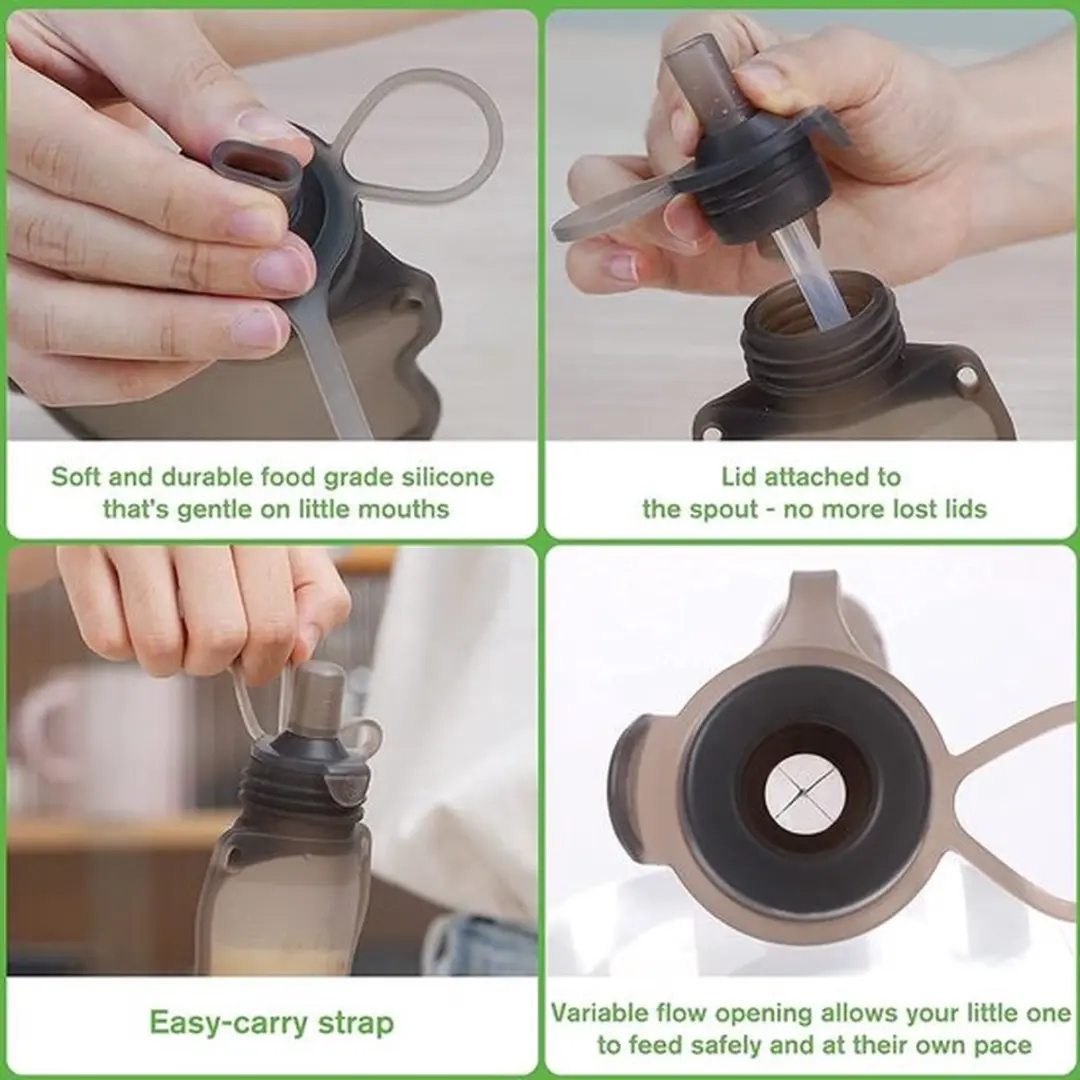 Soft and durable food grade silicone that's gentle on little mouths

Lid attached to the spout - no more lost lids

Easy-carry strap

Variable flow opening allows your little one to feed safely and at their own pace