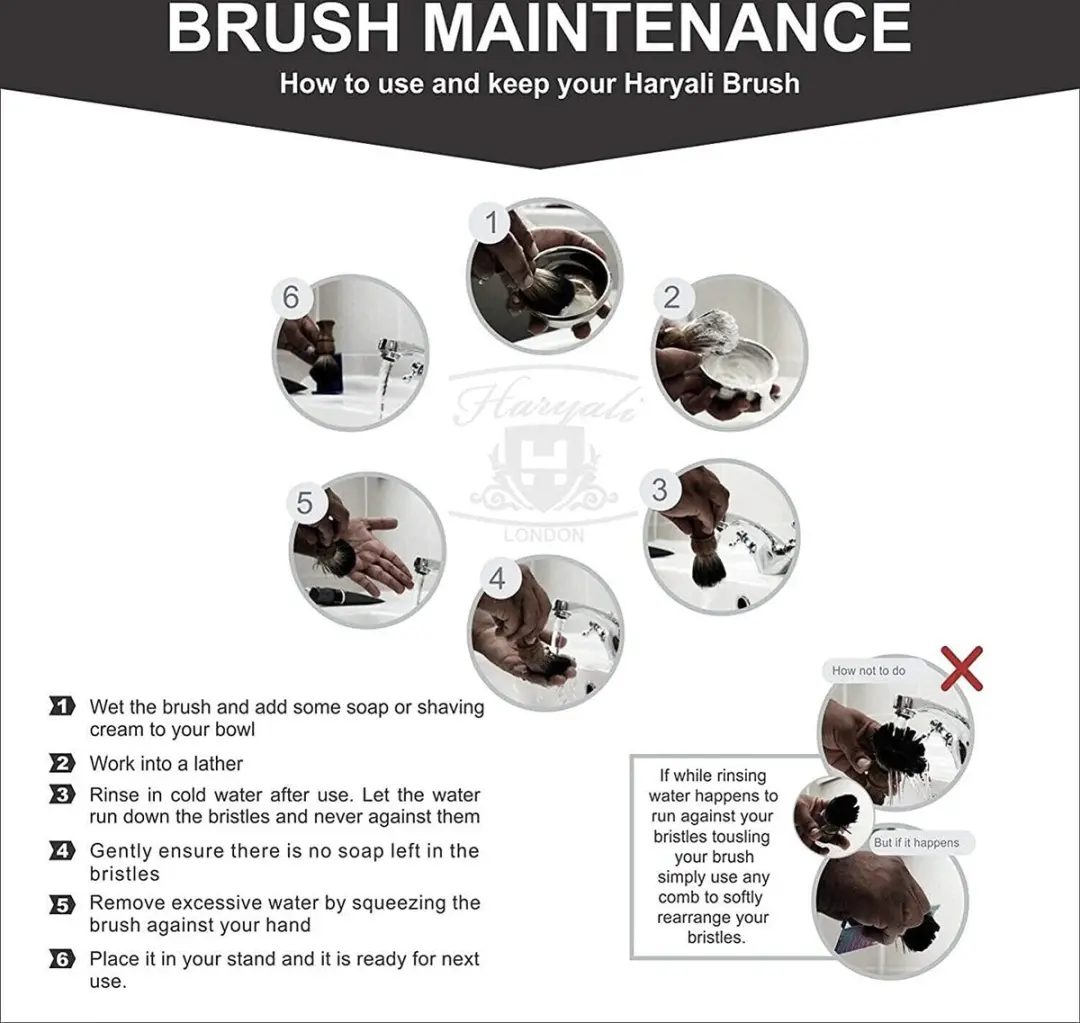 BRUSH MAINTENANCE

How to use and keep your Haryali Brush

1

2

3

4

5

6

Haryali

H

LONDON

1 Wet the brush and add some soap or shaving cream to your bowl

2 Work into a lather

3 Rinse in cold water after use. Let the water run down the bristles and never against them

4 Gently ensure there is no soap left in the bristles

5 Remove excessive water by squeezing the brush against your hand

6 Place it in your stand and it is ready for next use.

How not to do

If while rinsing water happens to run against your bristles tousling your brush simply use any comb to softly rearrange your bristles.

But if it happens