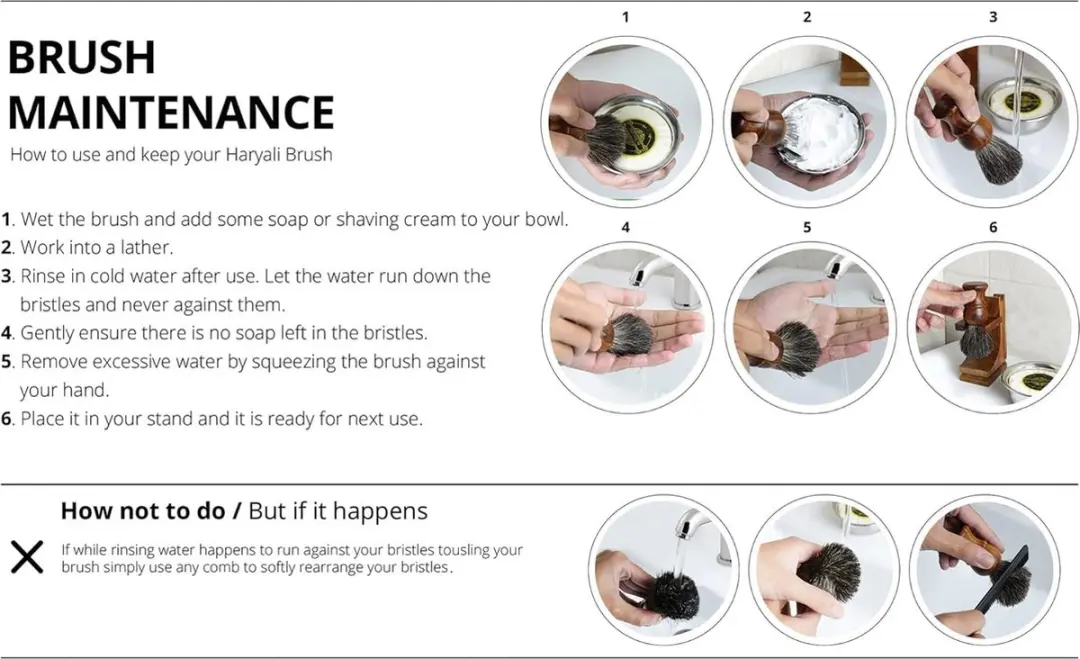 BRUSH MAINTENANCE

How to use and keep your Haryali Brush

1. Wet the brush and add some soap or shaving cream to your bowl.
2. Work into a lather.
3. Rinse in cold water after use. Let the water run down the bristles and never against them.
4. Gently ensure there is no soap left in the bristles.
5. Remove excessive water by squeezing the brush against your hand.
6. Place it in your stand and it is ready for next use.

1

2

3

4

5

6

How not to do / But if it happens

If while rinsing water happens to run against your bristles tousling your brush simply use any comb to softly rearrange your bristles.