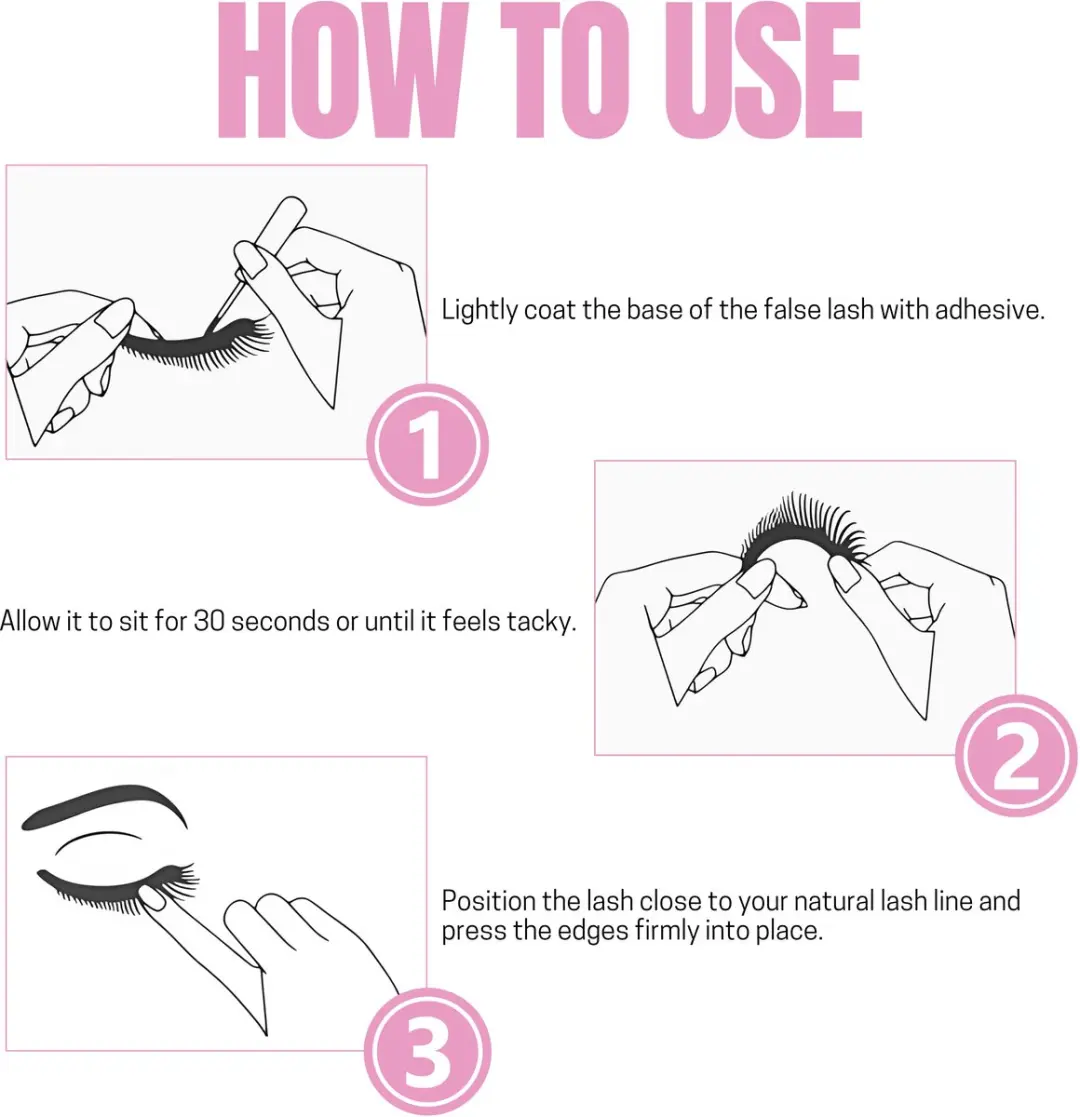 HOW TO USE

Lightly coat the base of the false lash with adhesive.

1

Allow it to sit for 30 seconds or until it feels tacky.

2

Position the lash close to your natural lash line and press the edges firmly into place.

3