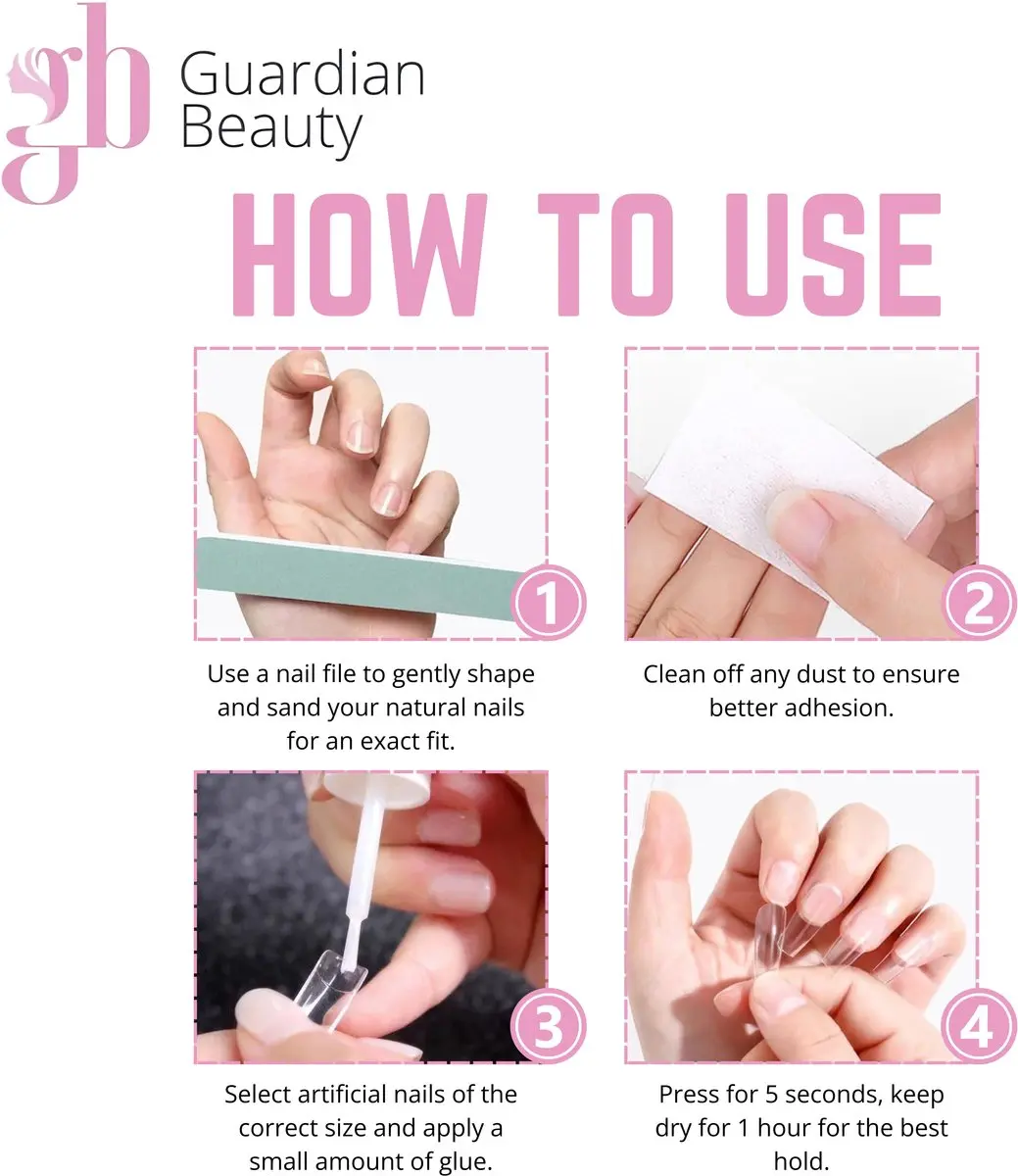 gb Guardian Beauty

HOW TO USE

1

Use a nail file to gently shape and sand your natural nails for an exact fit.

2

Clean off any dust to ensure better adhesion.

3

Select artificial nails of the correct size and apply a small amount of glue.

4

Press for 5 seconds, keep dry for 1 hour for the best hold.