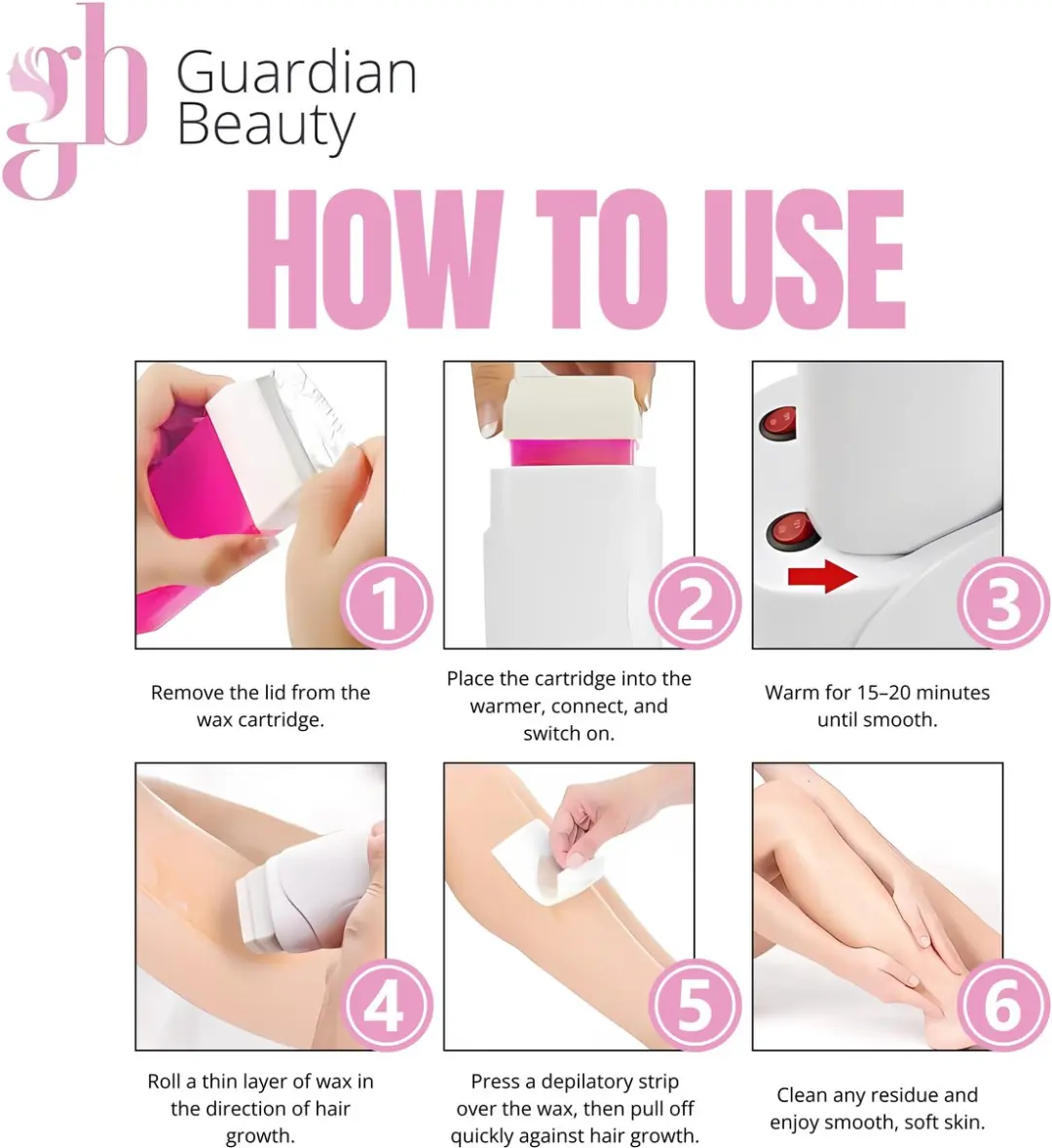 gb Guardian Beauty

HOW TO USE

1
Remove the lid from the wax cartridge.

2
Place the cartridge into the warmer, connect, and switch on.

3
Warm for 15–20 minutes until smooth.

4
Roll a thin layer of wax in the direction of hair growth.

5
Press a depilatory strip over the wax, then pull off quickly against hair growth.

6
Clean any residue and enjoy smooth, soft skin.