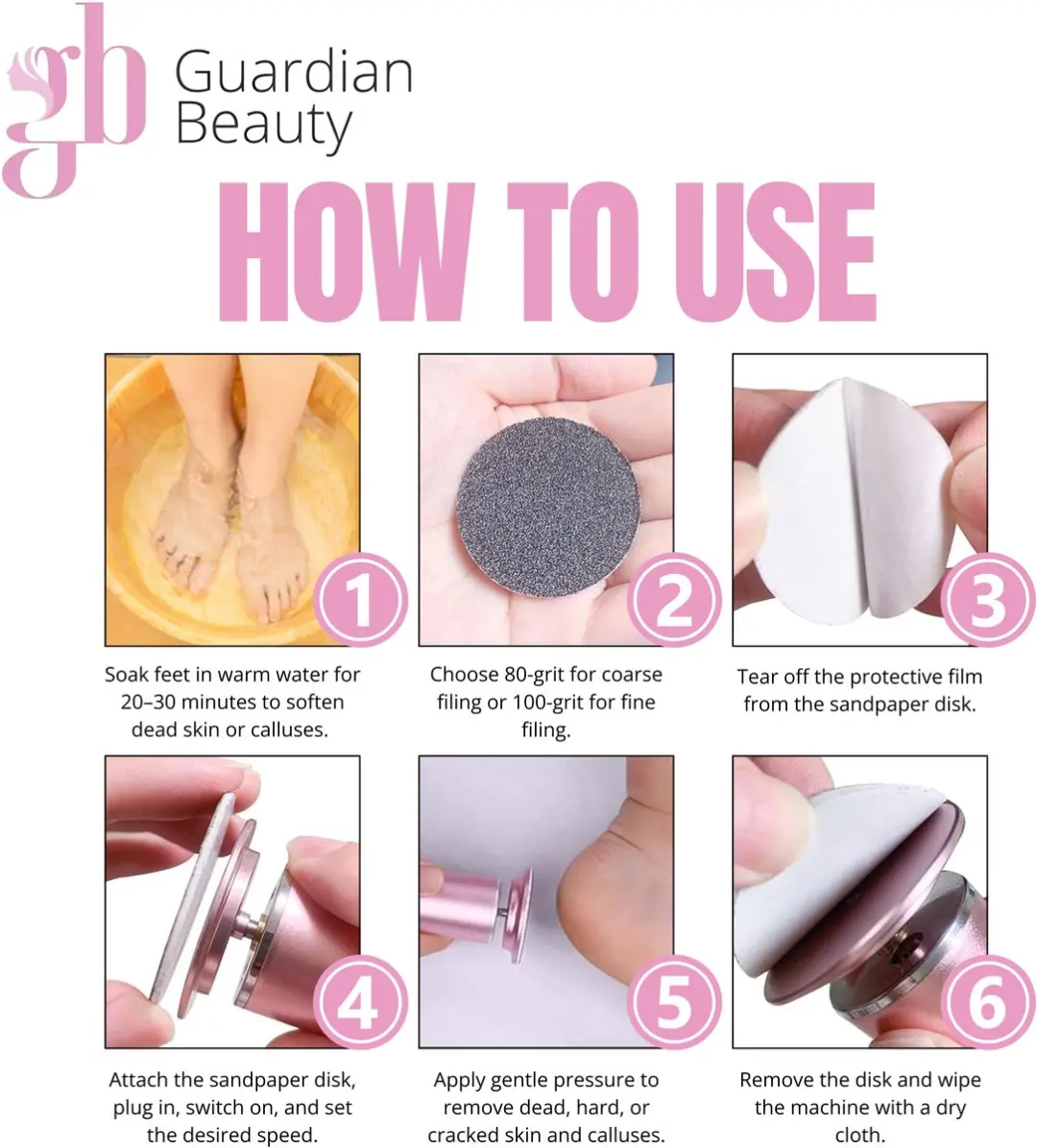 gb

Guardian Beauty

HOW TO USE

1

Soak feet in warm water for 20–30 minutes to soften dead skin or calluses.

2

Choose 80-grit for coarse filing or 100-grit for fine filing.

3

Tear off the protective film from the sandpaper disk.

4

Attach the sandpaper disk, plug in, switch on, and set the desired speed.

5

Apply gentle pressure to remove dead, hard, or cracked skin and calluses.

6

Remove the disk and wipe the machine with a dry cloth.